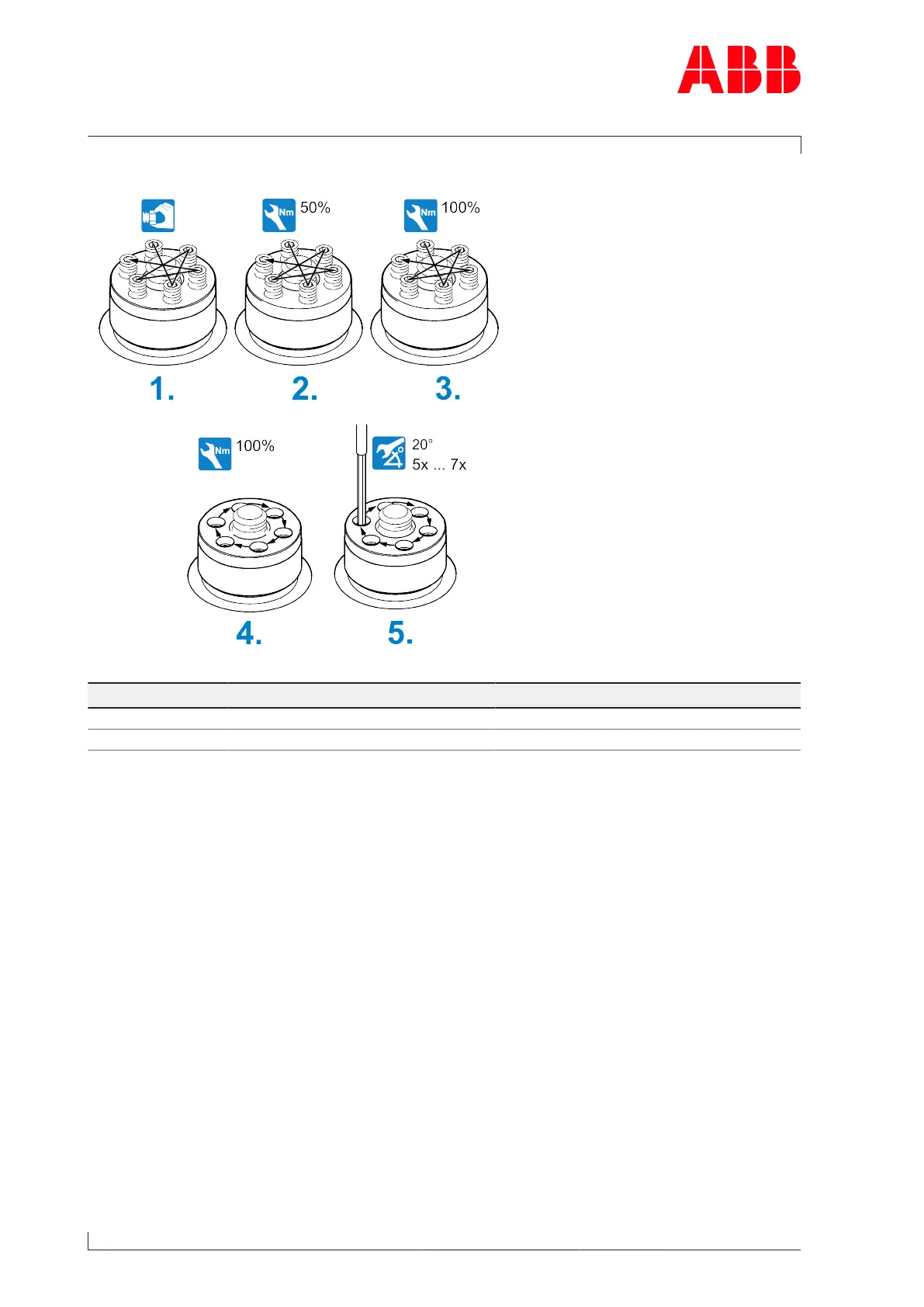 ABB

Nm 50%

Nm 100%

1.

2.

3.

Nm 100%

20°
5x ... 7x

4.

5.