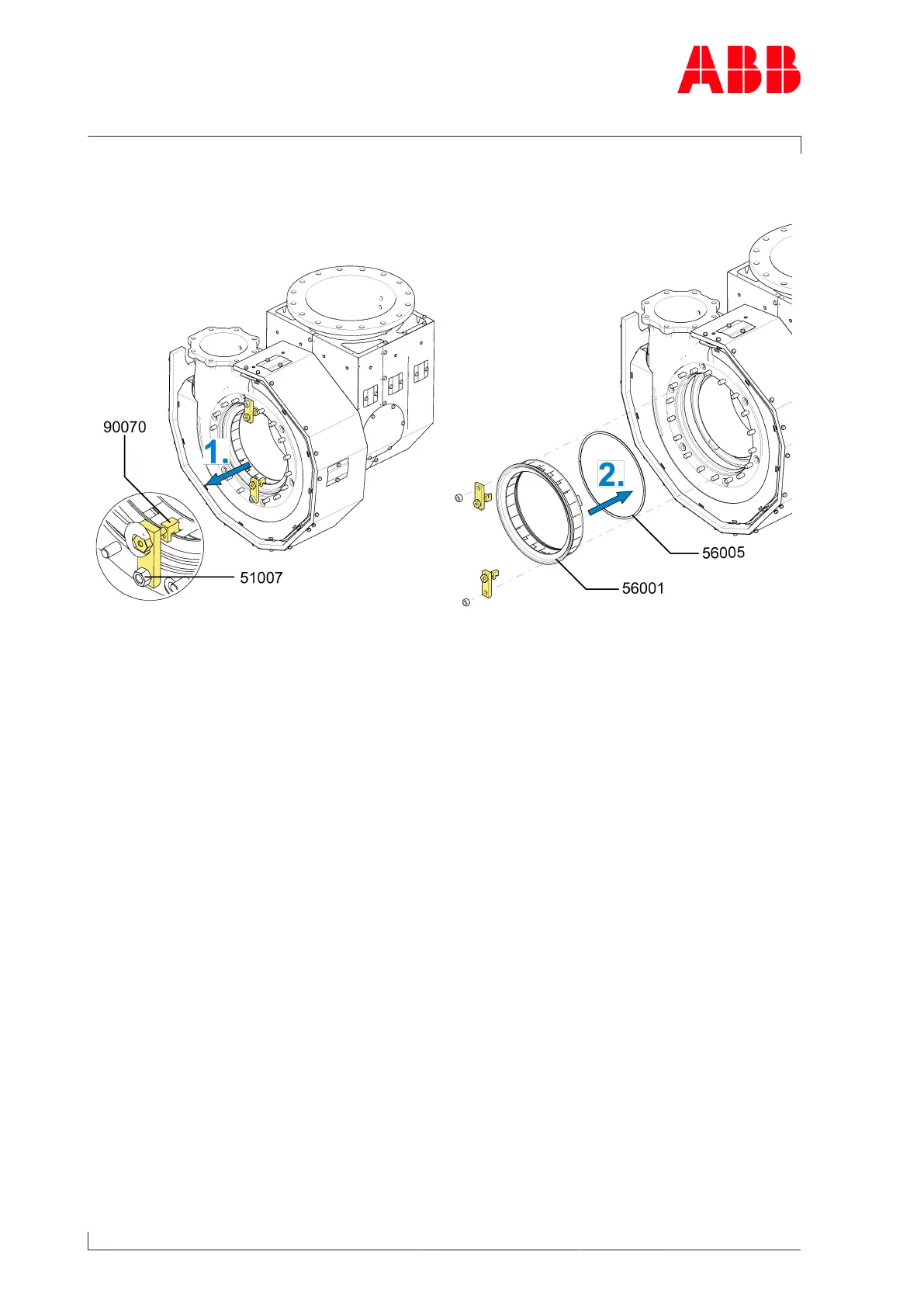 ABB

90070

1.

51007

2.

56005

56001