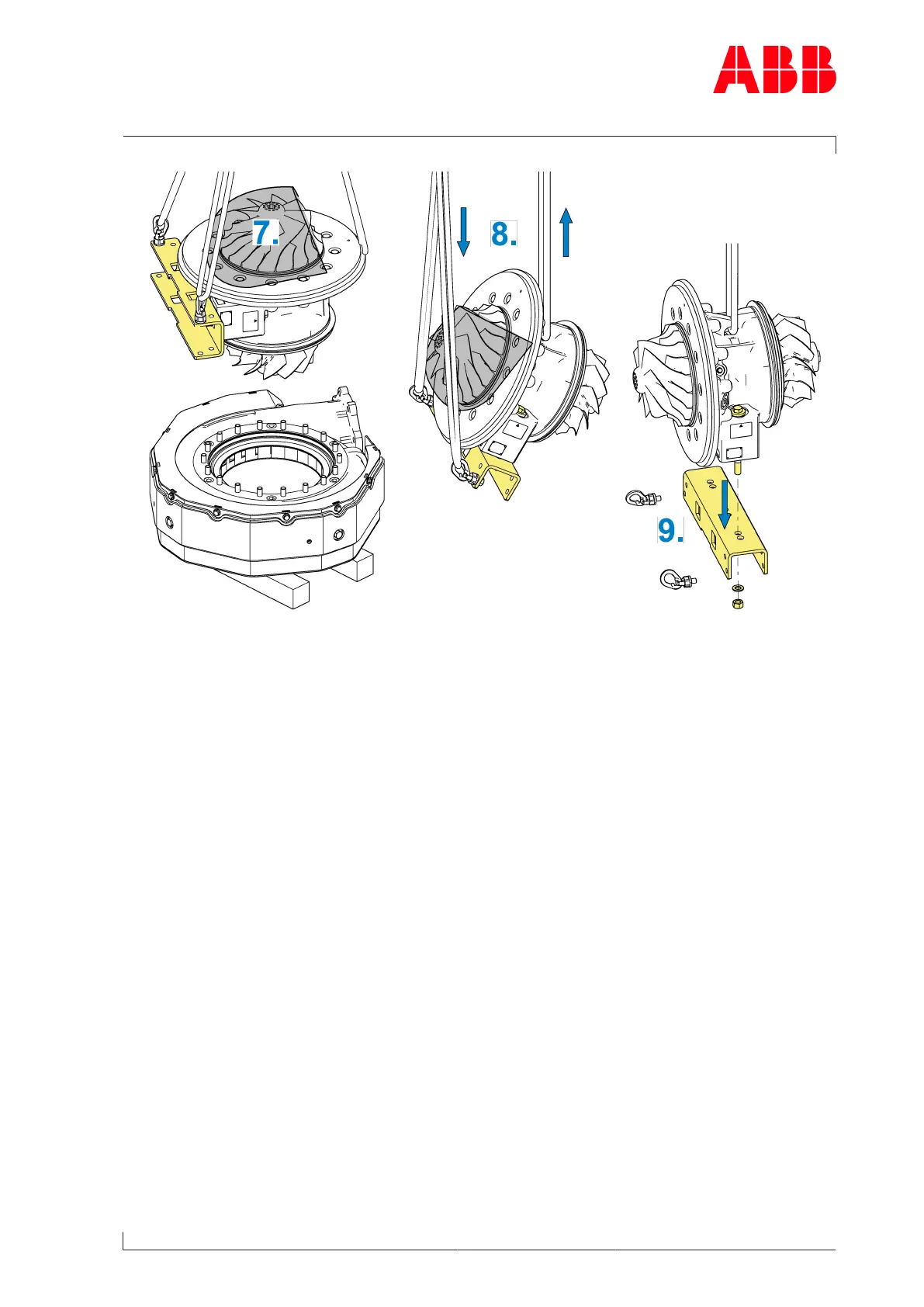 ABB

7.

8.

9.