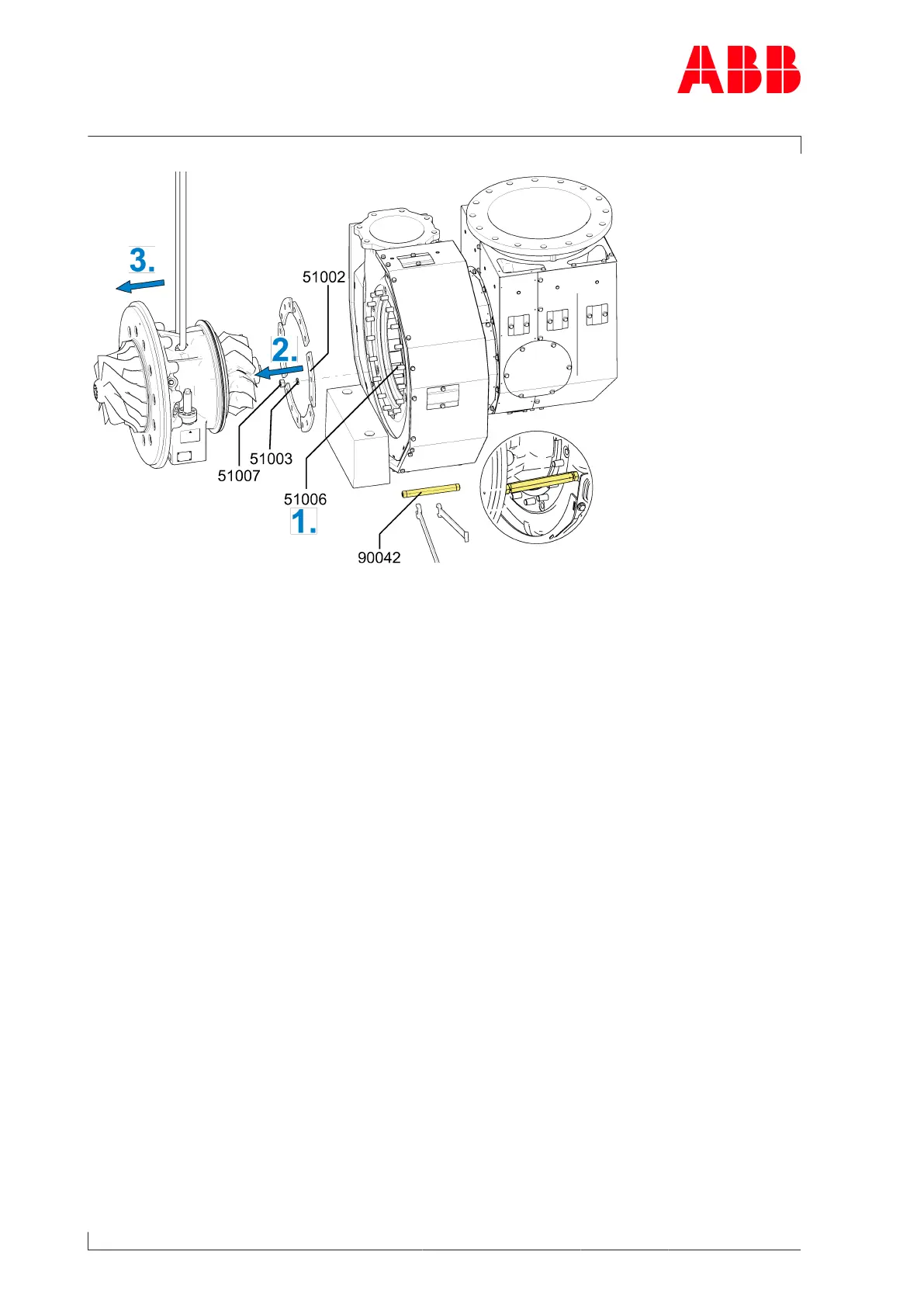 ABB

3.

51002

2.

51003

51007

51006

1.

90042