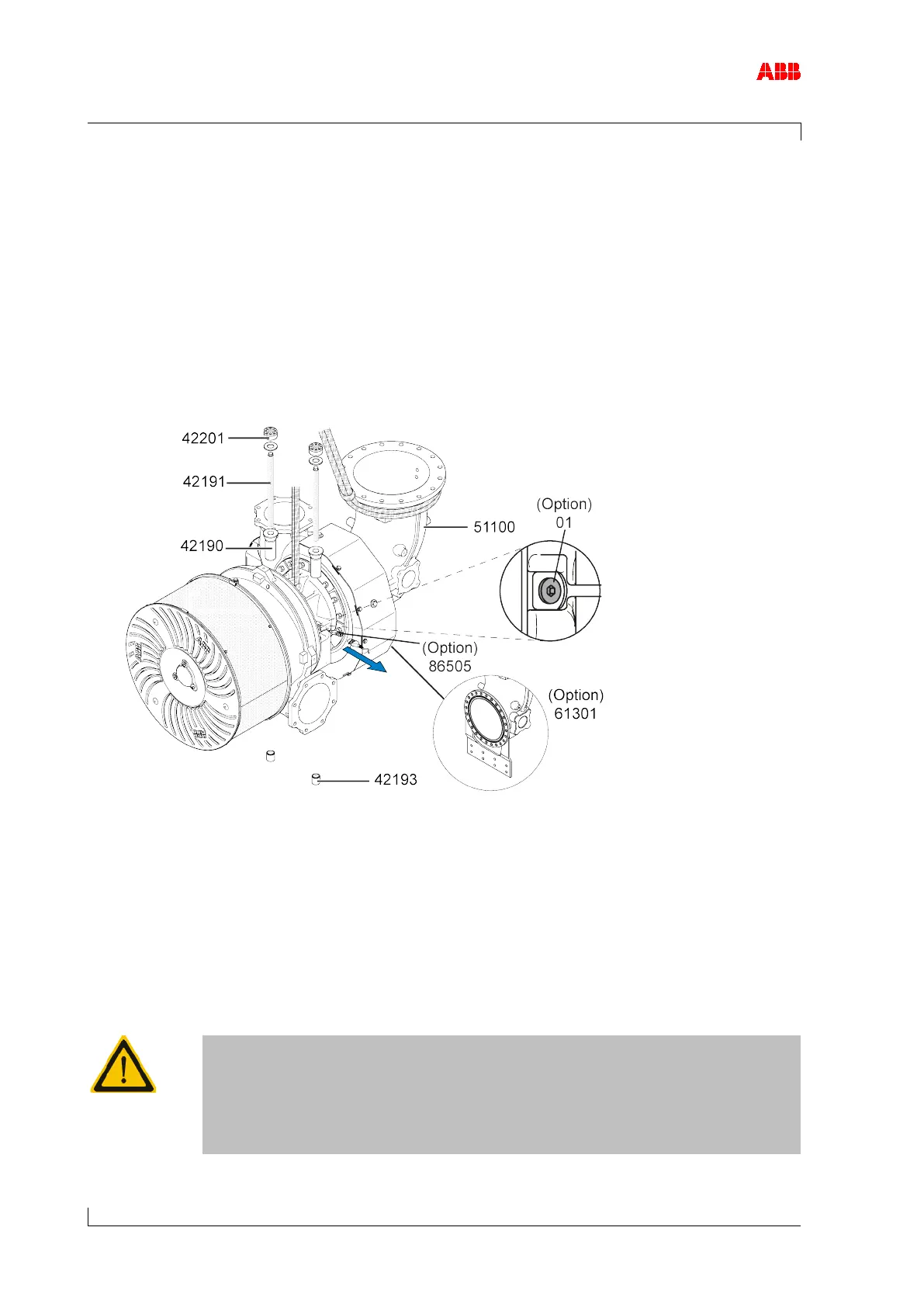 ABB

42201

42191

42190

51100

(Option)
01

(Option)
86505

(Option)
61301

42193