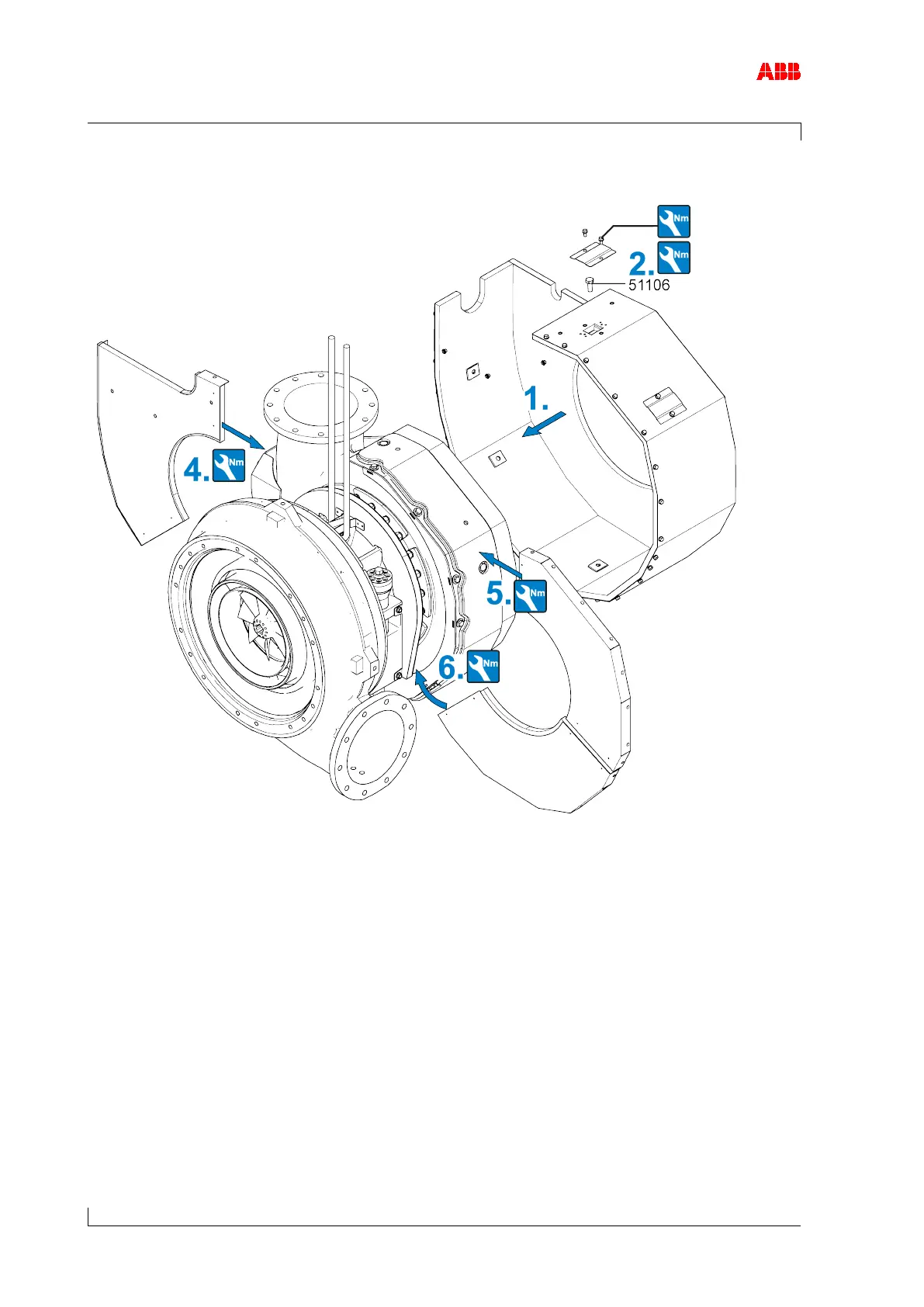 ABB

Nm
2. Nm
51106
1.
4. Nm
5. Nm
6. Nm