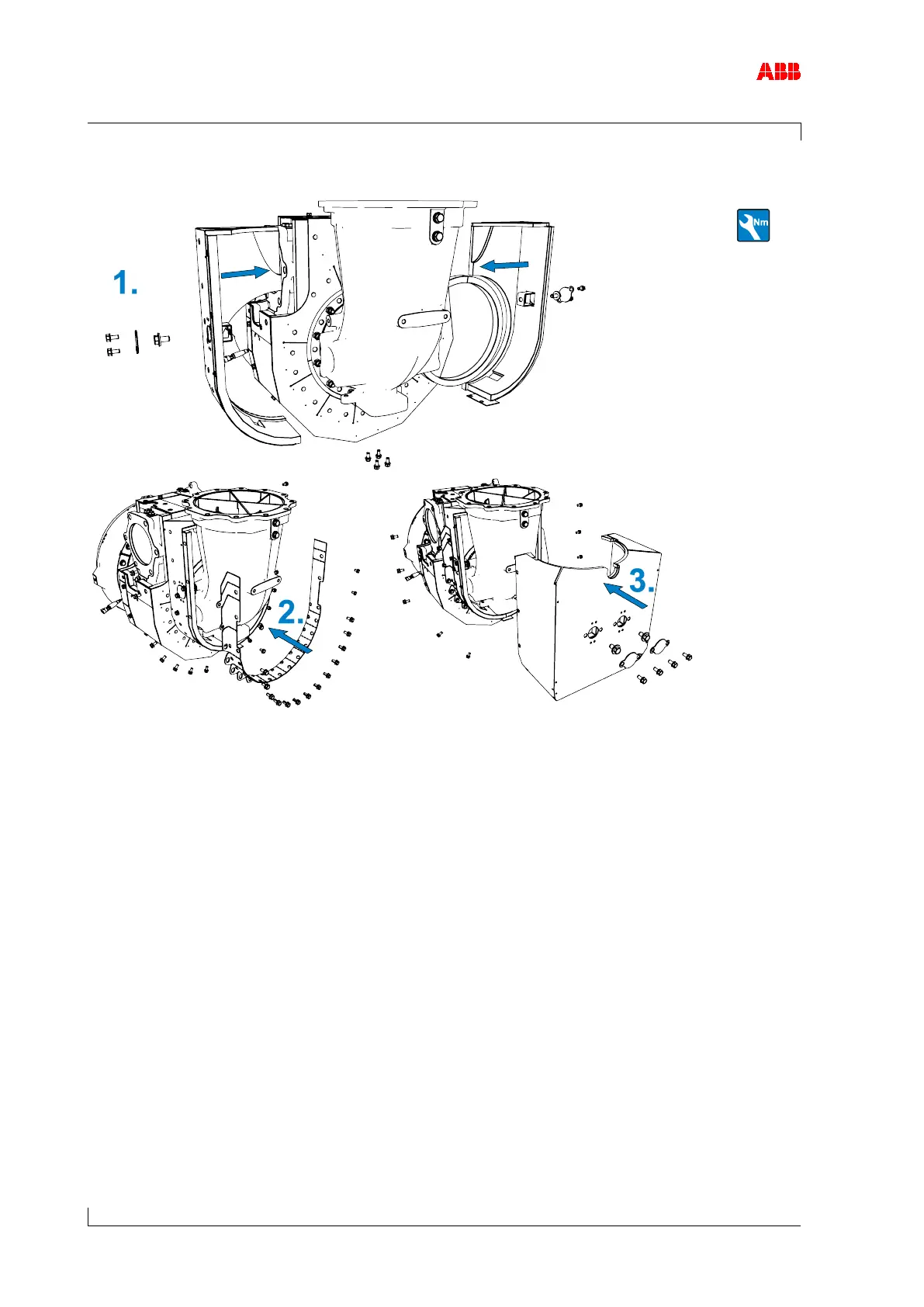 ABB

Nm

1.

2.

3.