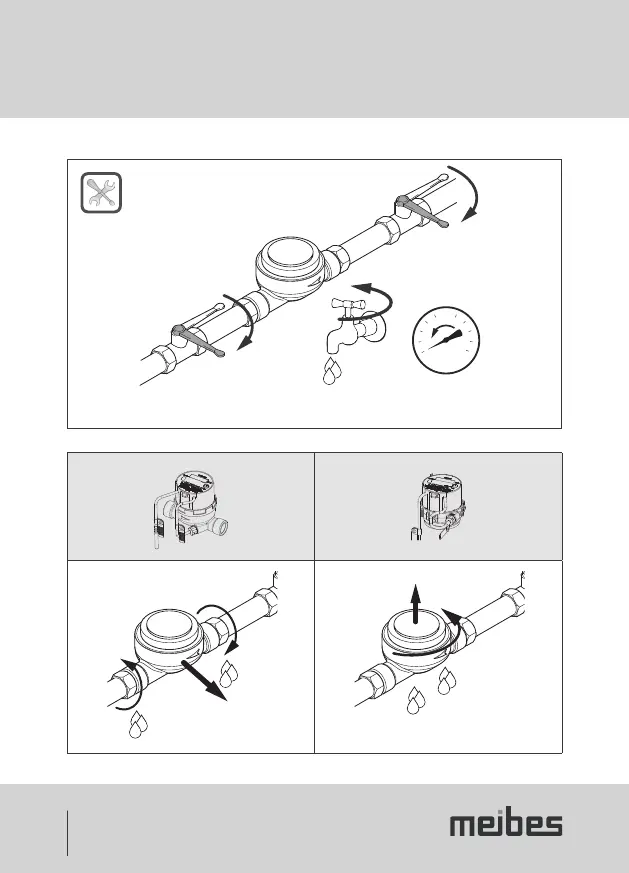 meibes