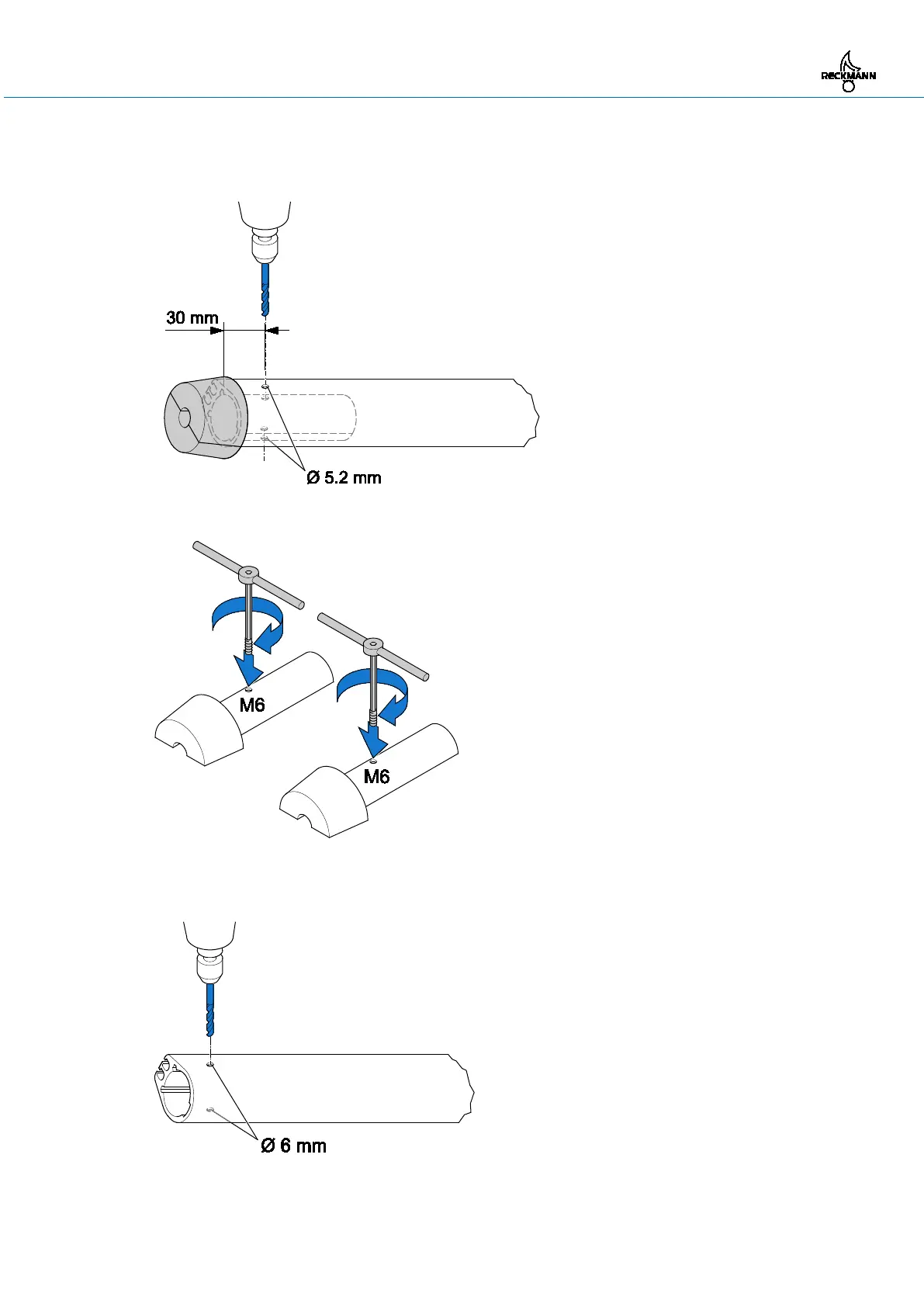 RECKMANN

30 mm

Ø 5.2 mm

M6

M6

Ø 6 mm