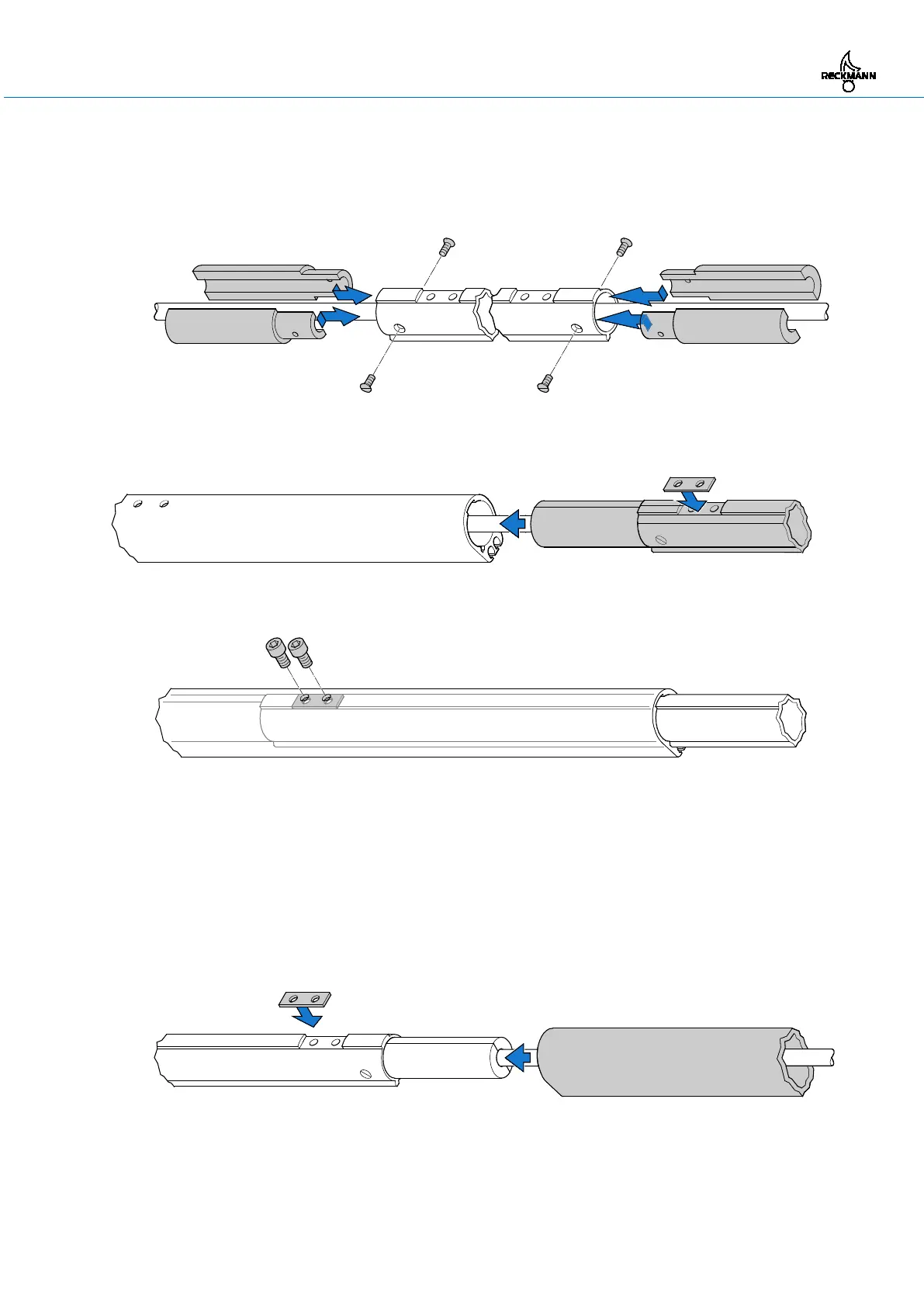 RECKMANN