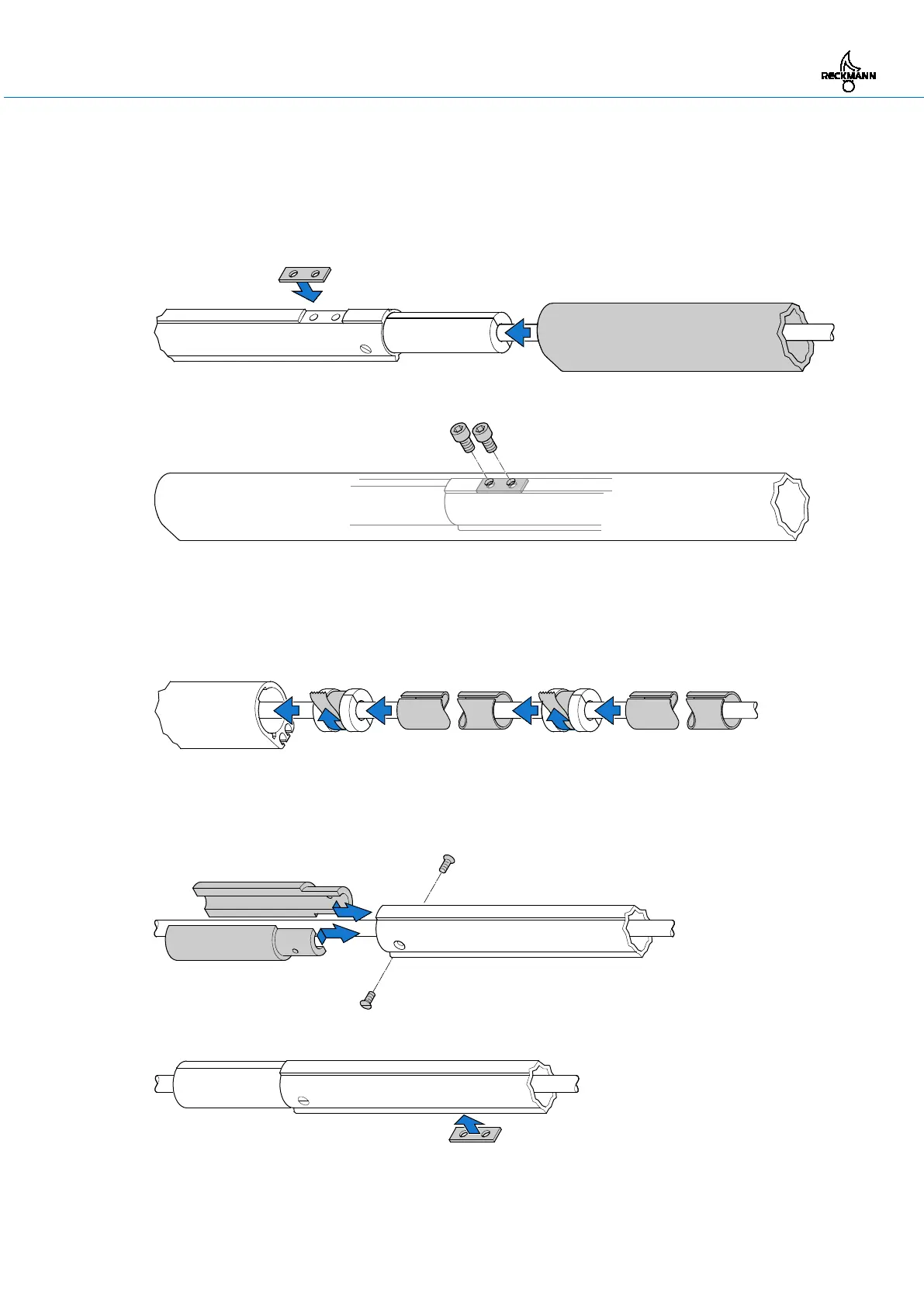 RECKMANN