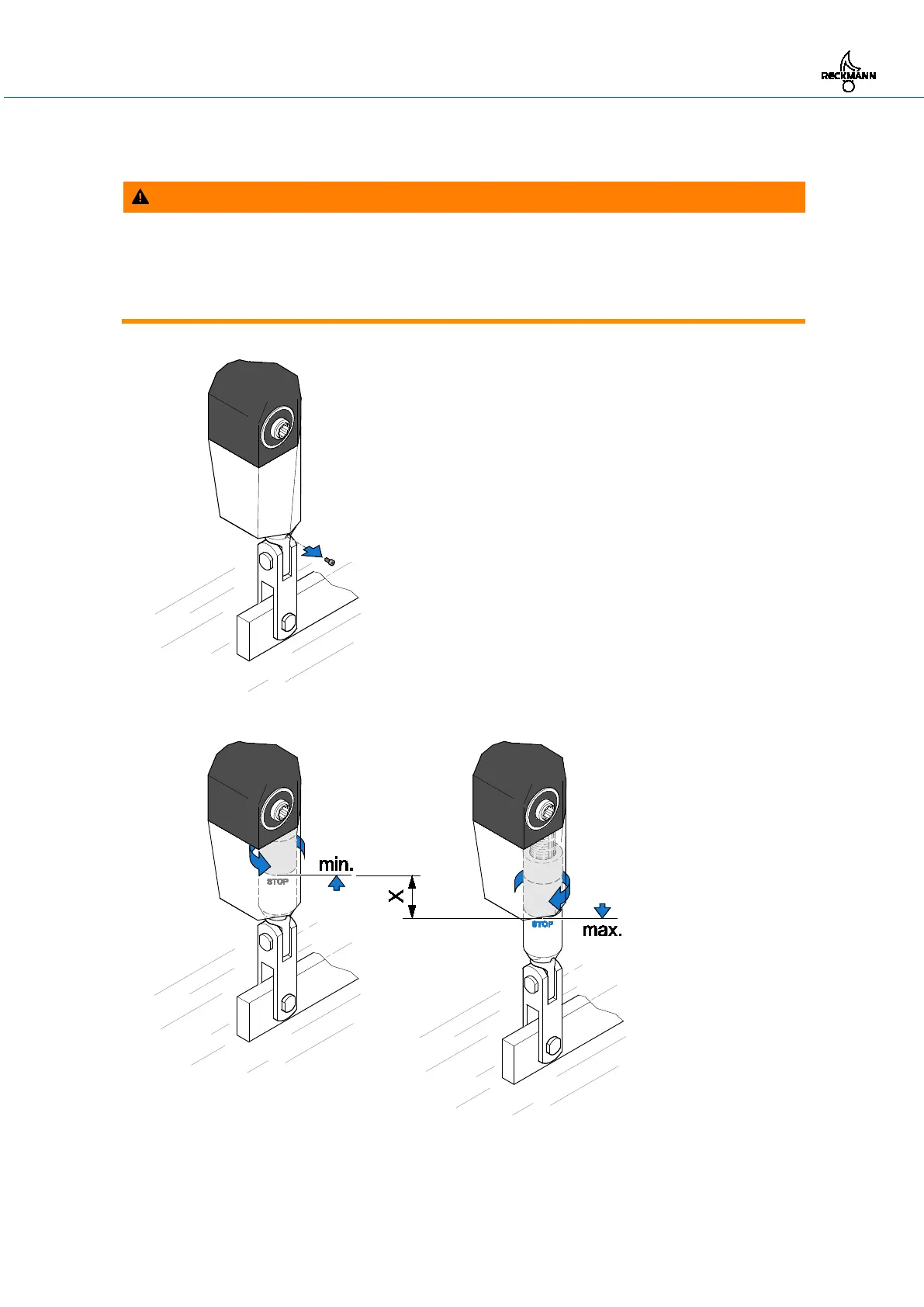 RECKMANN

STOP

min.

X

STOP

max.