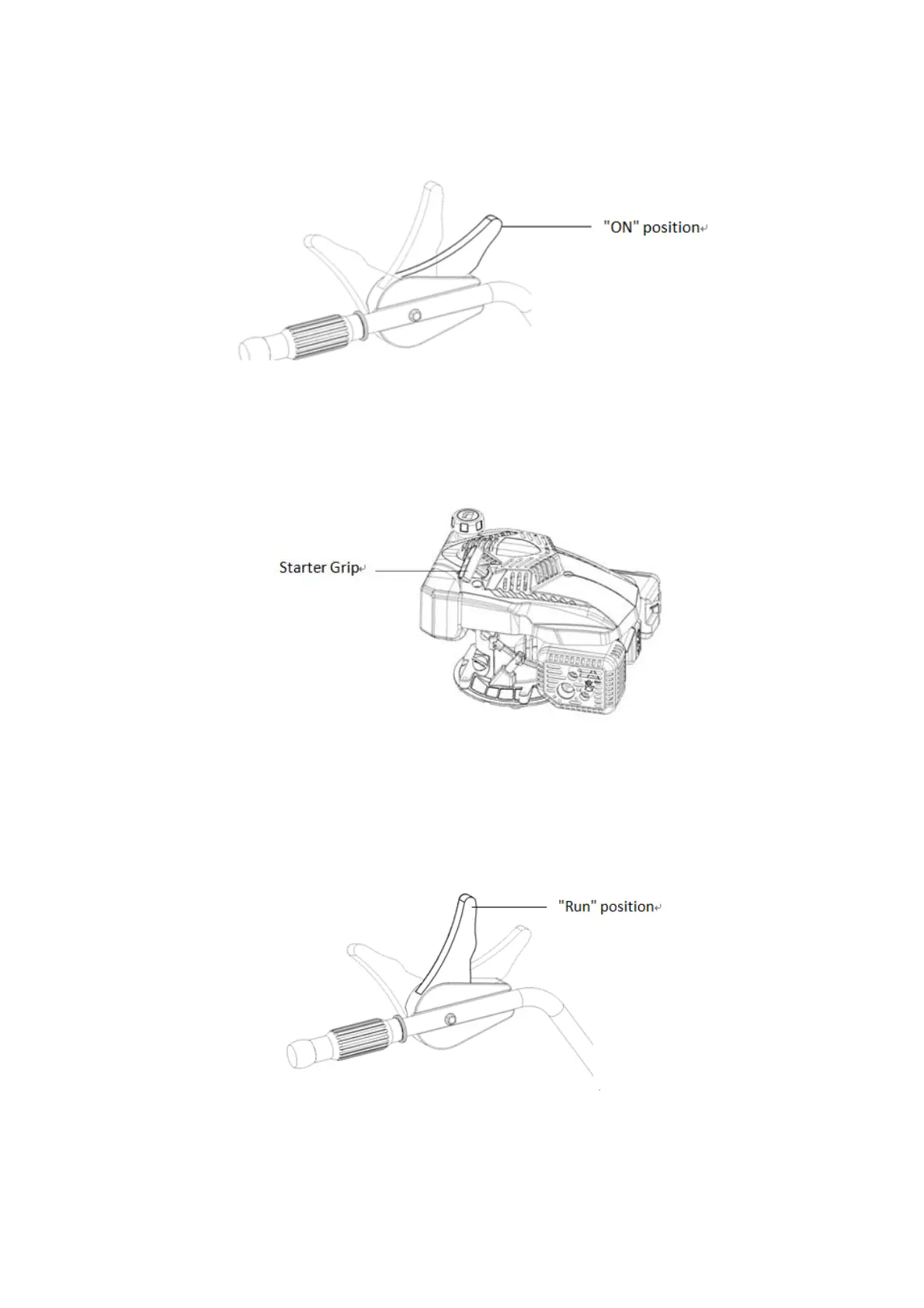 "ON" position

Starter Grip

"Run" position