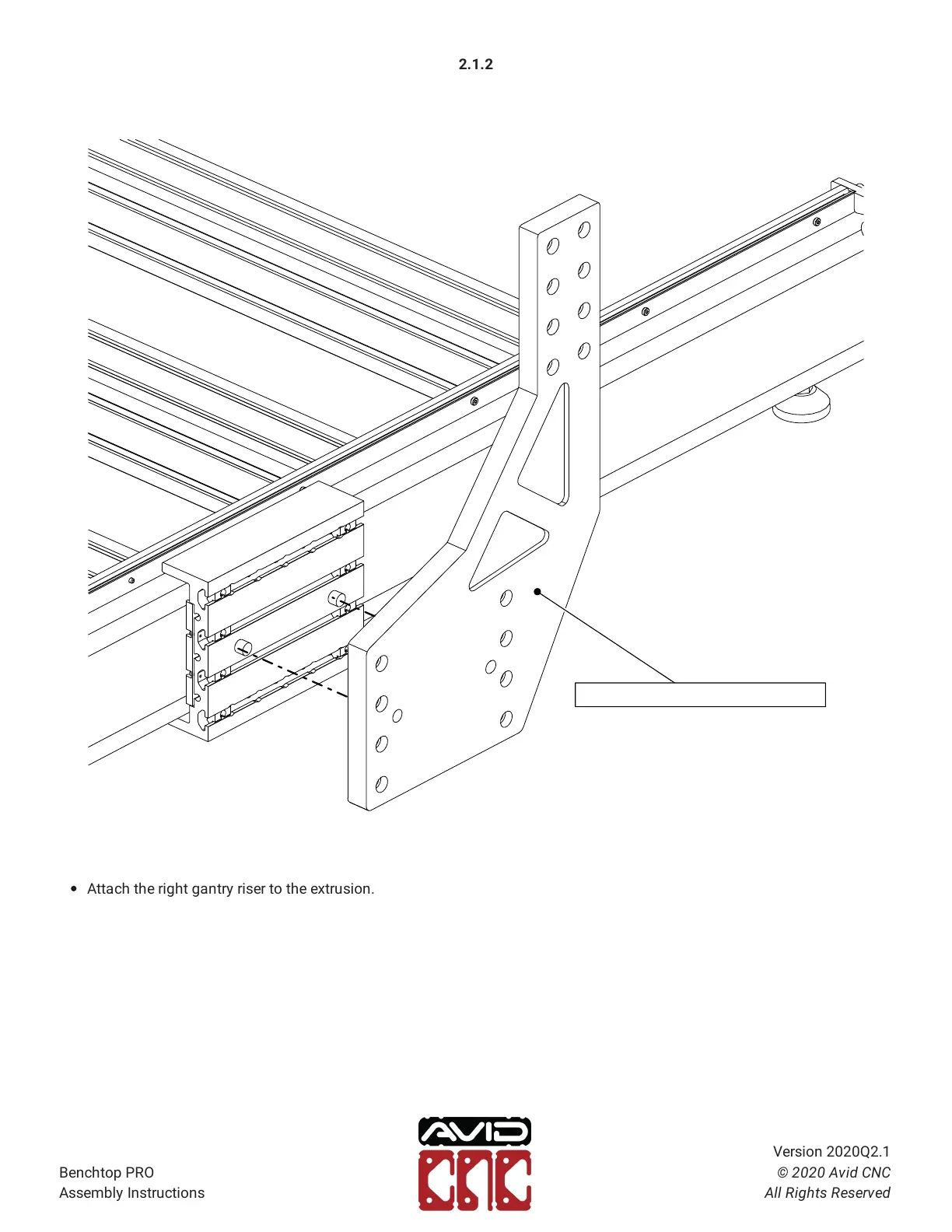 2.1.2

• Attach the right gantry riser to the extrusion.

Benchtop PRO
Assembly Instructions

AVID CNC

Version 2020Q2.1
© 2020 Avid CNC
All Rights Reserved