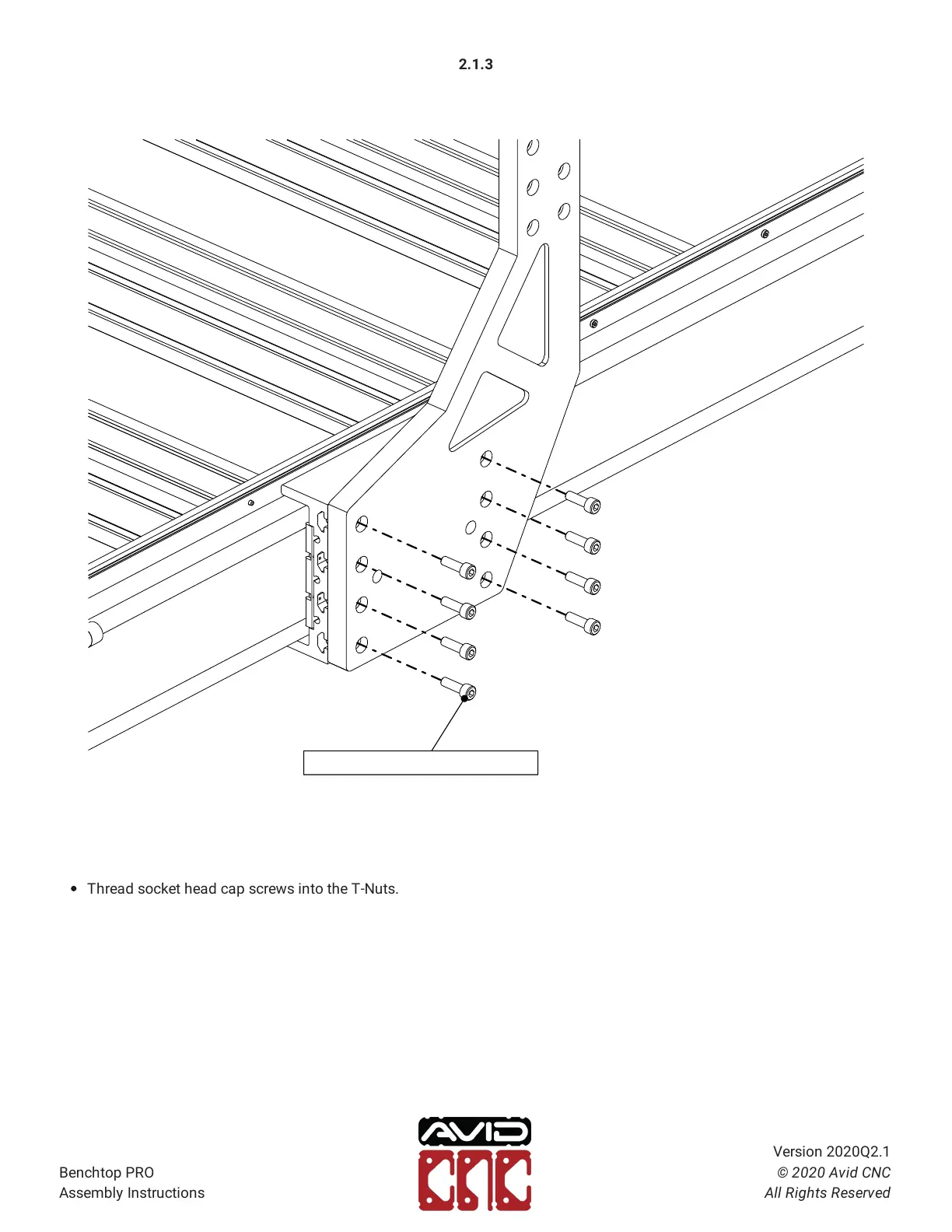 2.1.3

• Thread socket head cap screws into the T-Nuts.

Benchtop PRO
Assembly Instructions

AVID
CNC

Version 2020Q2.1
© 2020 Avid CNC
All Rights Reserved