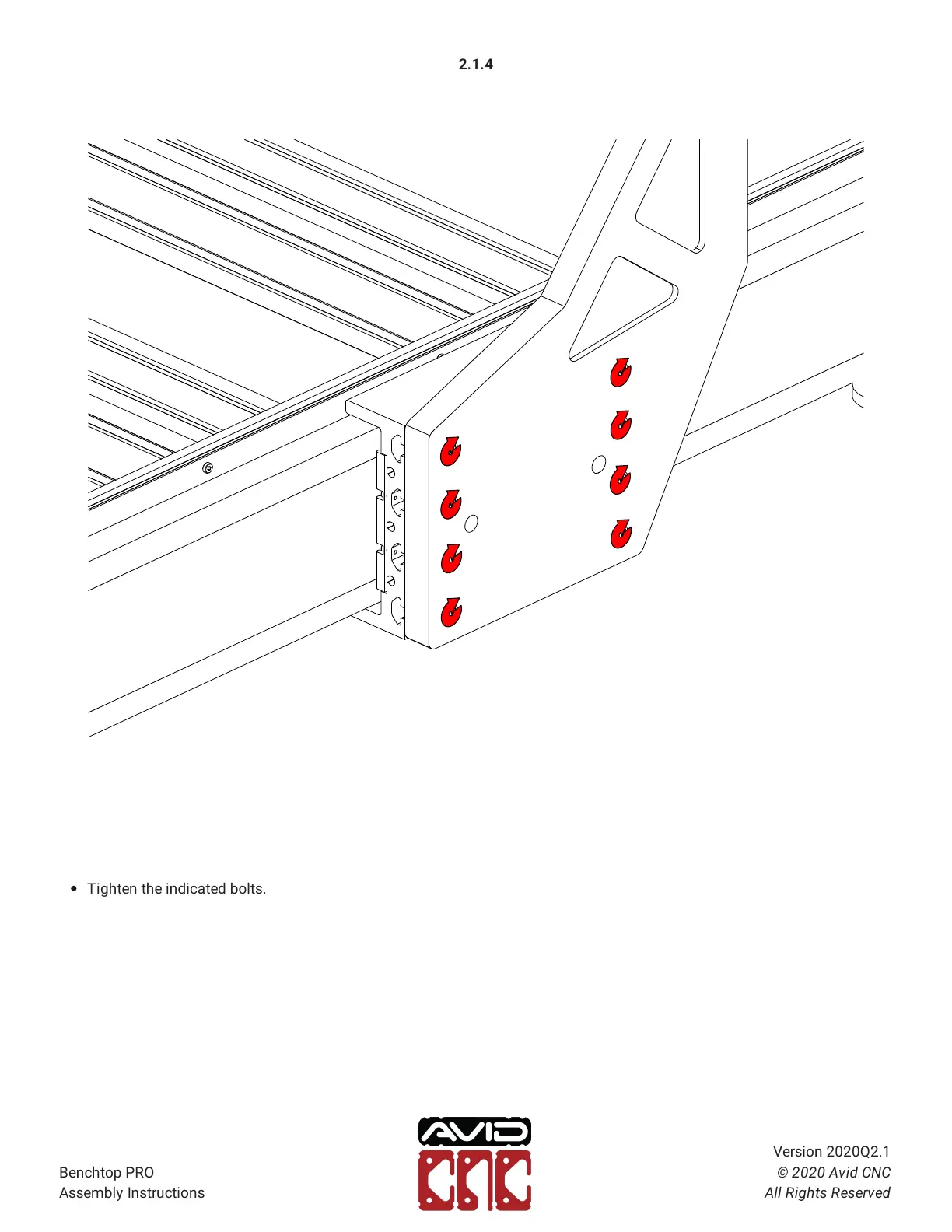 2.1.4

• Tighten the indicated bolts.

Benchtop PRO
Assembly Instructions

AVID
CNC

Version 2020Q2.1
© 2020 Avid CNC
All Rights Reserved