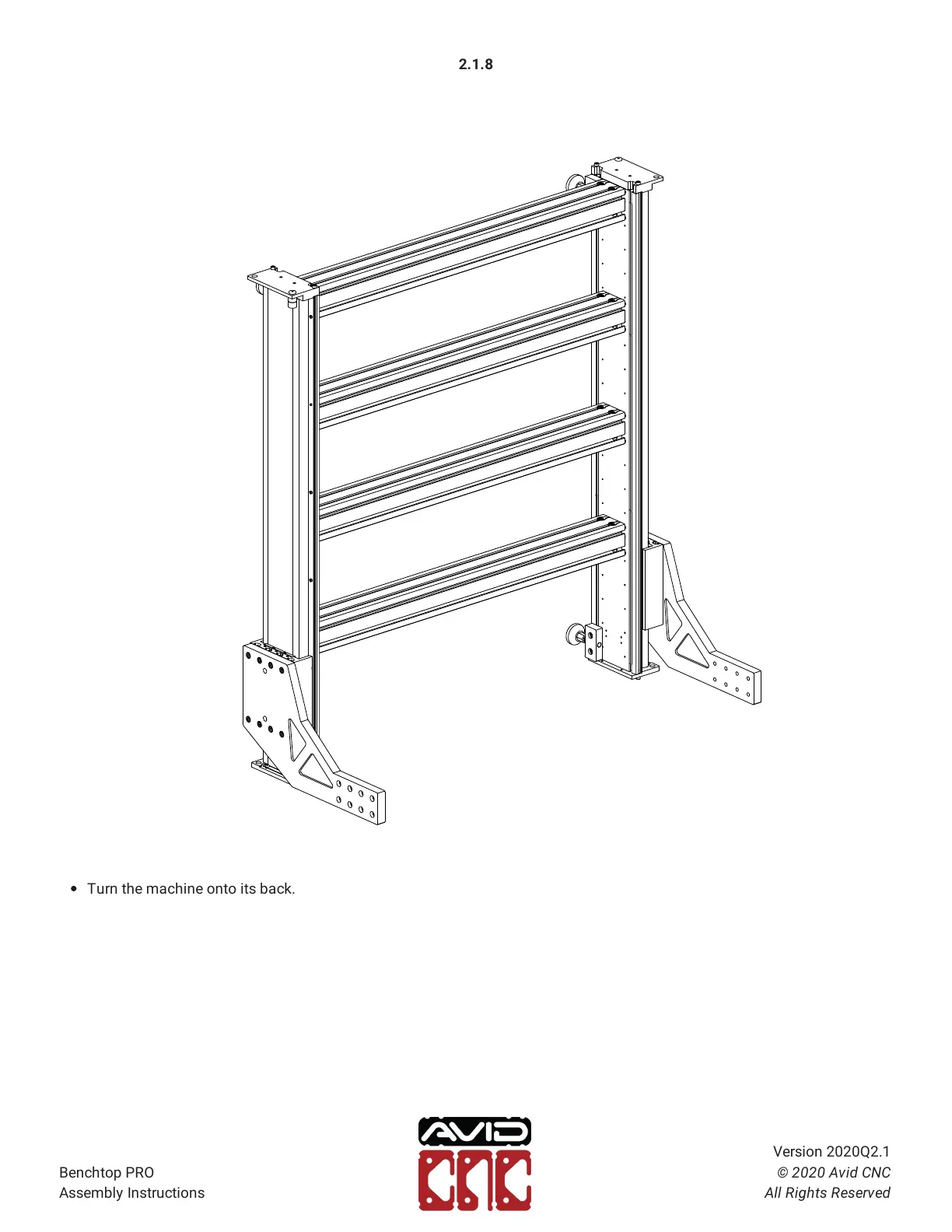 2.1.8

• Turn the machine onto its back.

Benchtop PRO
Assembly Instructions

AVID
CNC

Version 2020Q2.1
© 2020 Avid CNC
All Rights Reserved