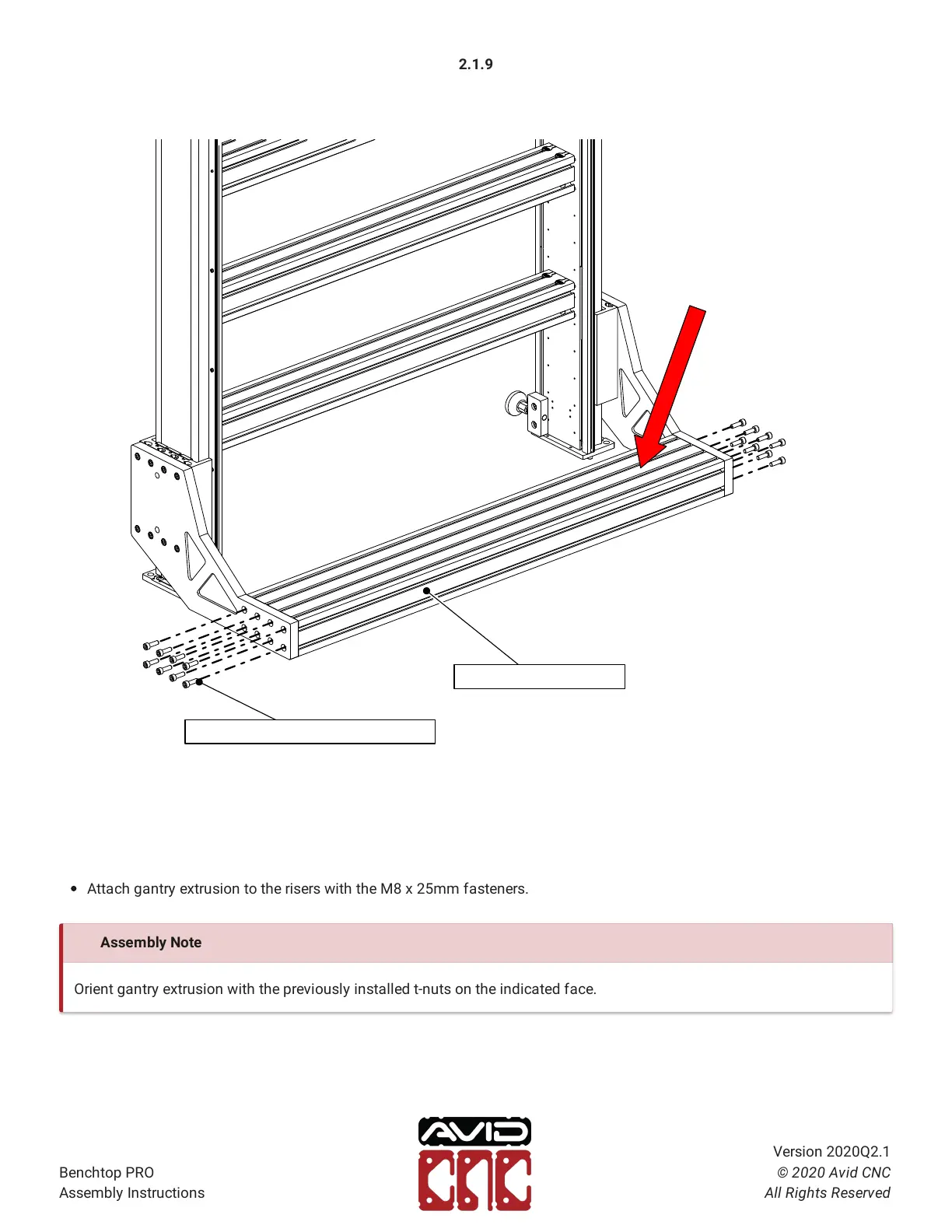 2.1.9

- Attach gantry extrusion to the risers with the M8 x 25mm fasteners.

Assembly Note

Orient gantry extrusion with the previously installed t-nuts on the indicated face.

Benchtop PRO
Assembly Instructions

AVID CNC

Version 2020Q2.1
© 2020 Avid CNC
All Rights Reserved