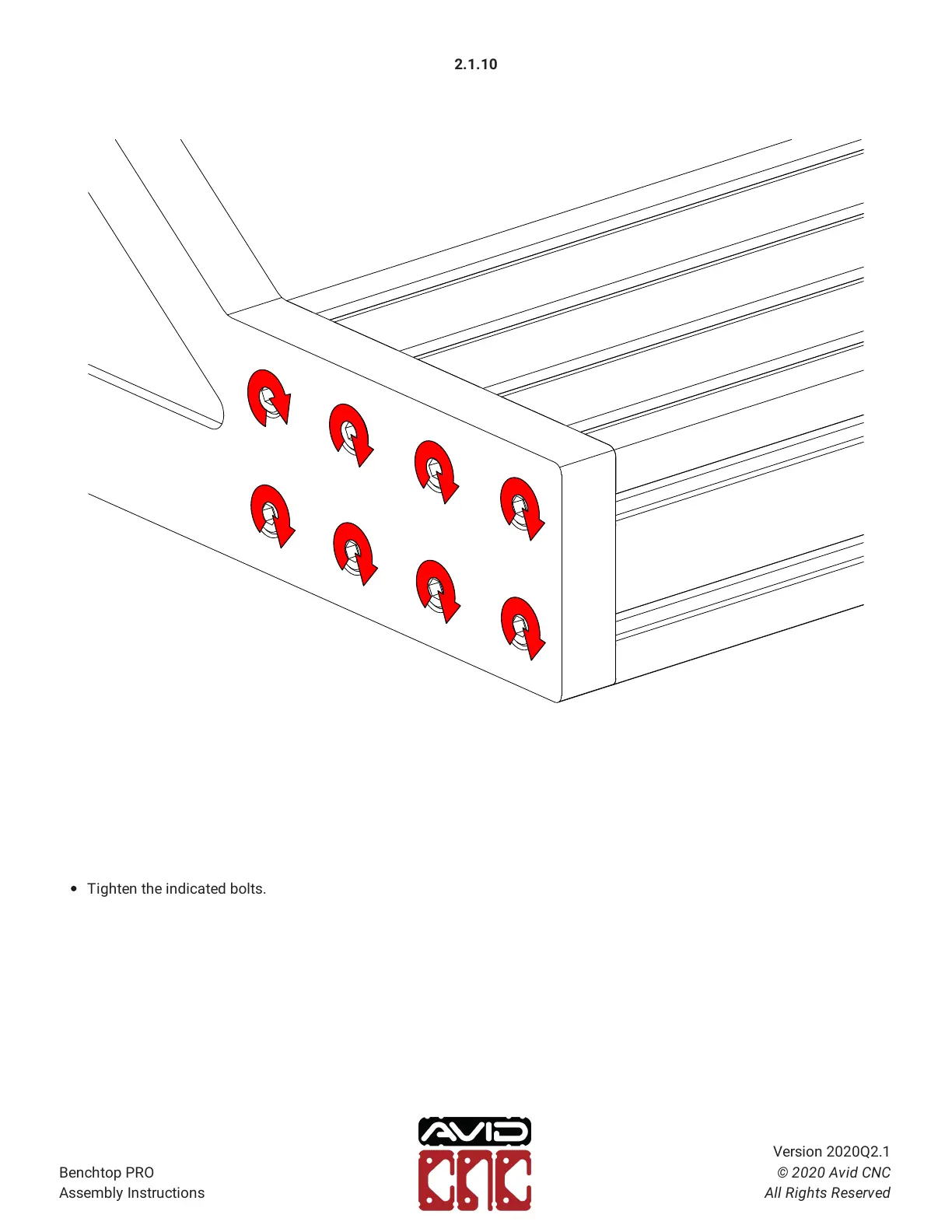 2.1.10

• Tighten the indicated bolts.

Benchtop PRO
Assembly Instructions

AVID
CNC

Version 2020Q2.1
© 2020 Avid CNC
All Rights Reserved