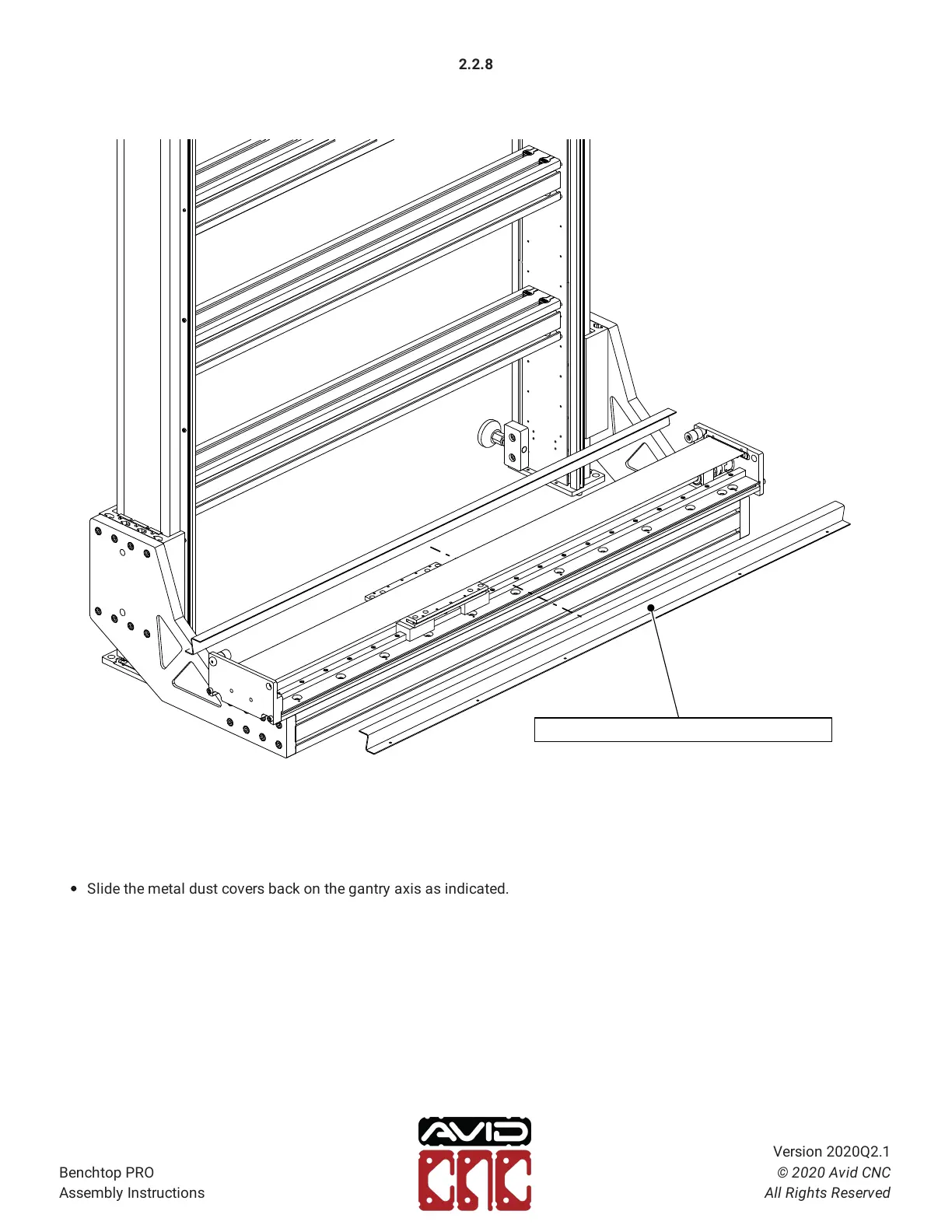 2.2.8

• Slide the metal dust covers back on the gantry axis as indicated.

Benchtop PRO
Assembly Instructions

AVID CNC

Version 2020Q2.1
© 2020 Avid CNC
All Rights Reserved