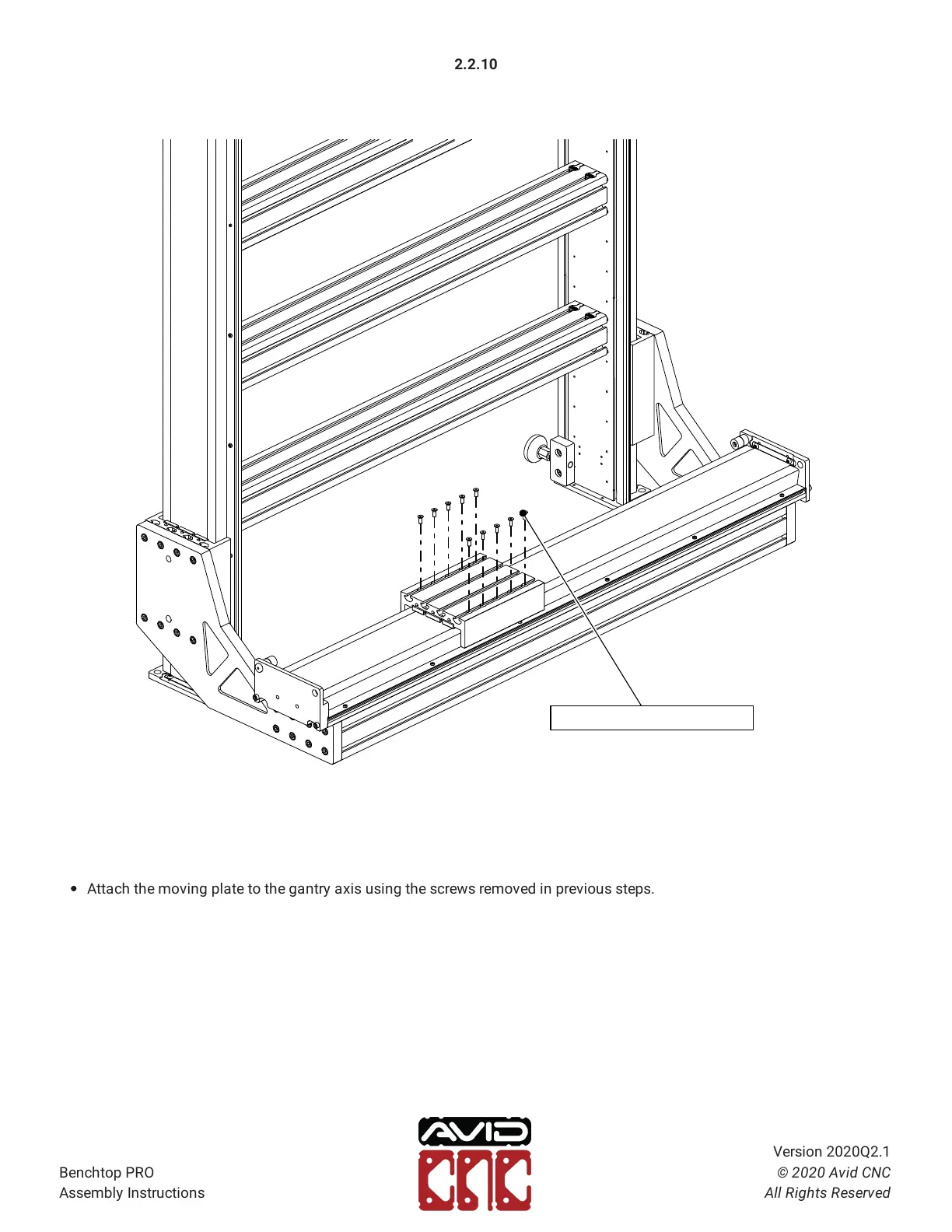 2.2.10

• Attach the moving plate to the gantry axis using the screws removed in previous steps.

Benchtop PRO
Assembly Instructions

AVID
CNC

Version 2020Q2.1
© 2020 Avid CNC
All Rights Reserved