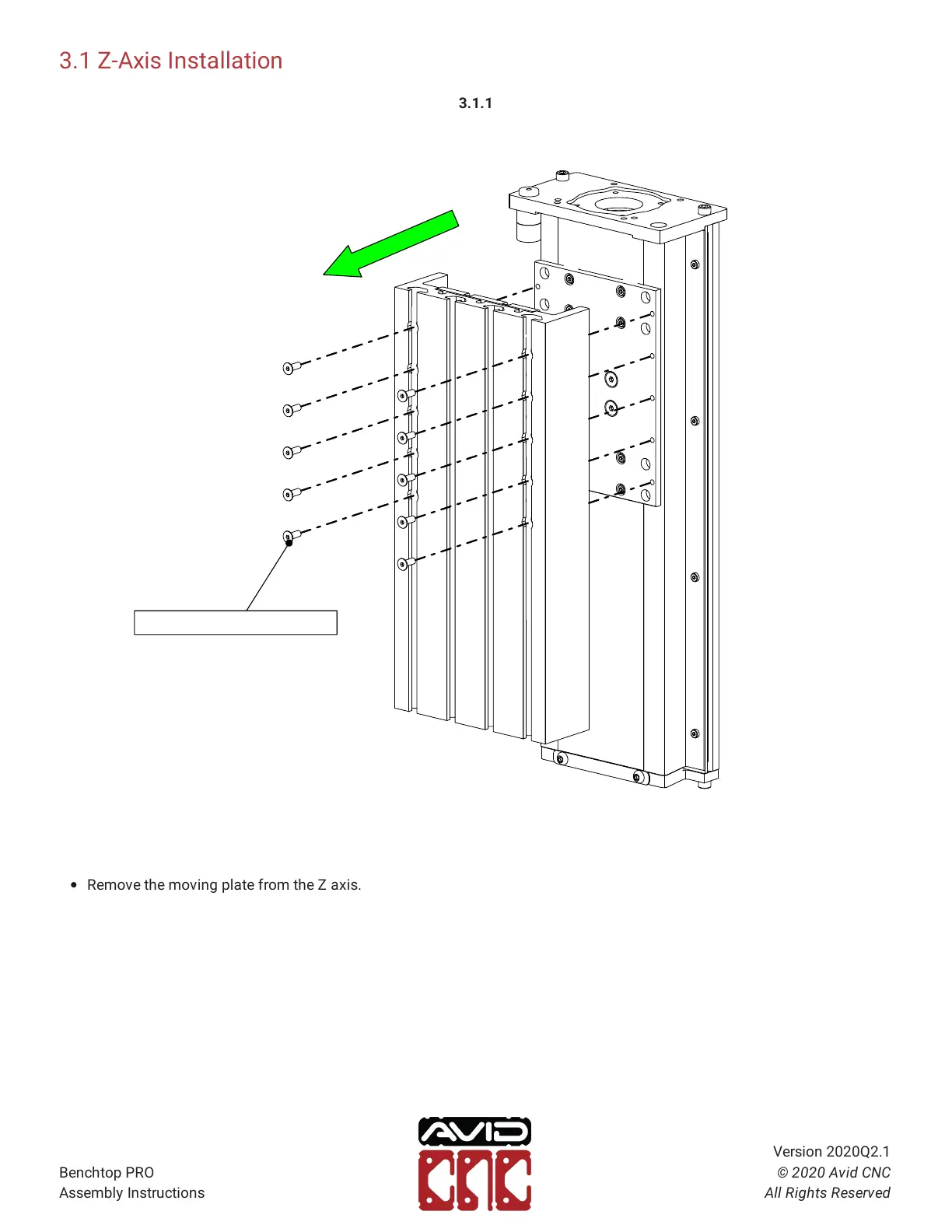 3.1 Z-Axis Installation

3.1.1

• Remove the moving plate from the Z axis.

Benchtop PRO
Assembly Instructions

AVID
CNC

Version 2020Q2.1
© 2020 Avid CNC
All Rights Reserved