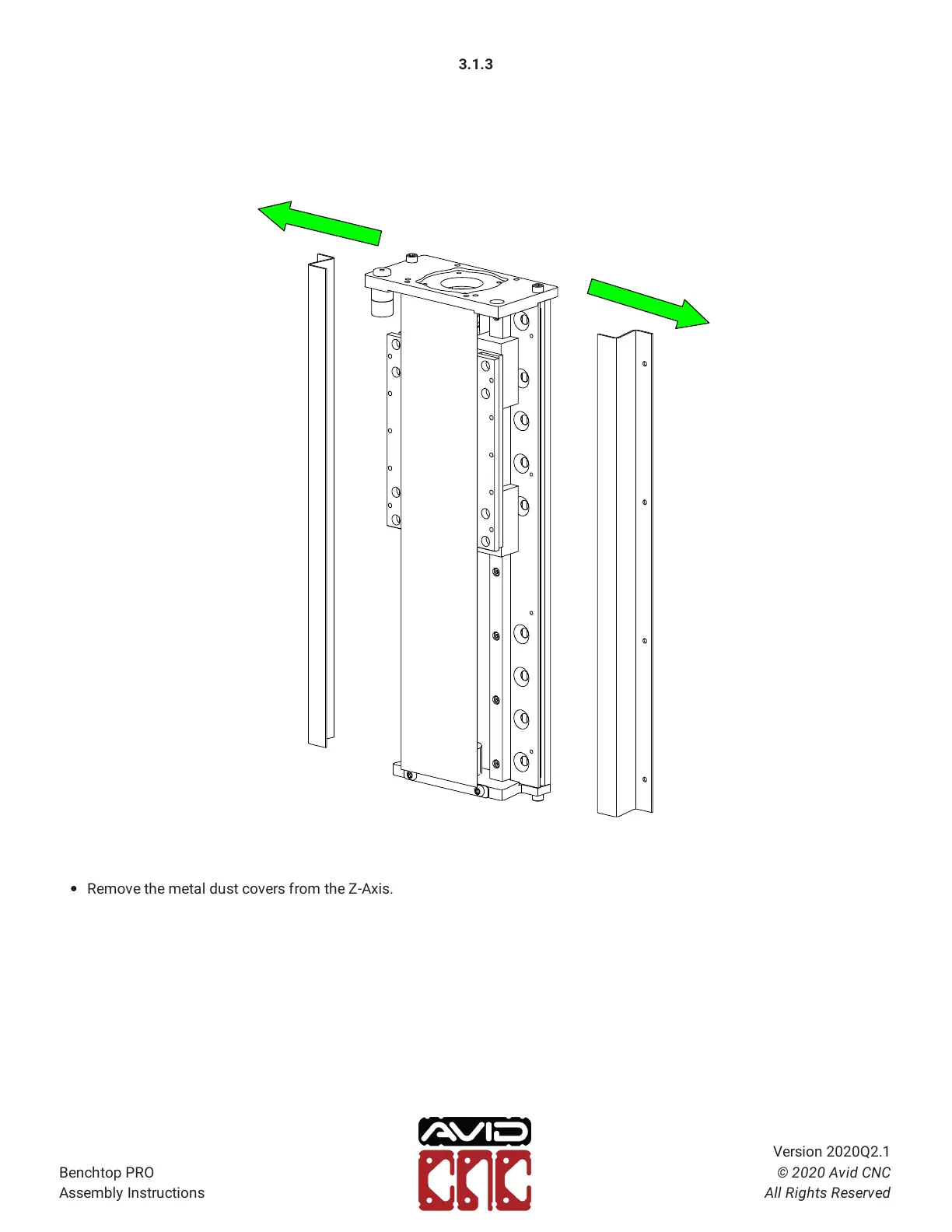 3.1.3

• Remove the metal dust covers from the Z-Axis.

Benchtop PRO
Assembly Instructions

AVID
CNC

Version 2020Q2.1
© 2020 Avid CNC
All Rights Reserved