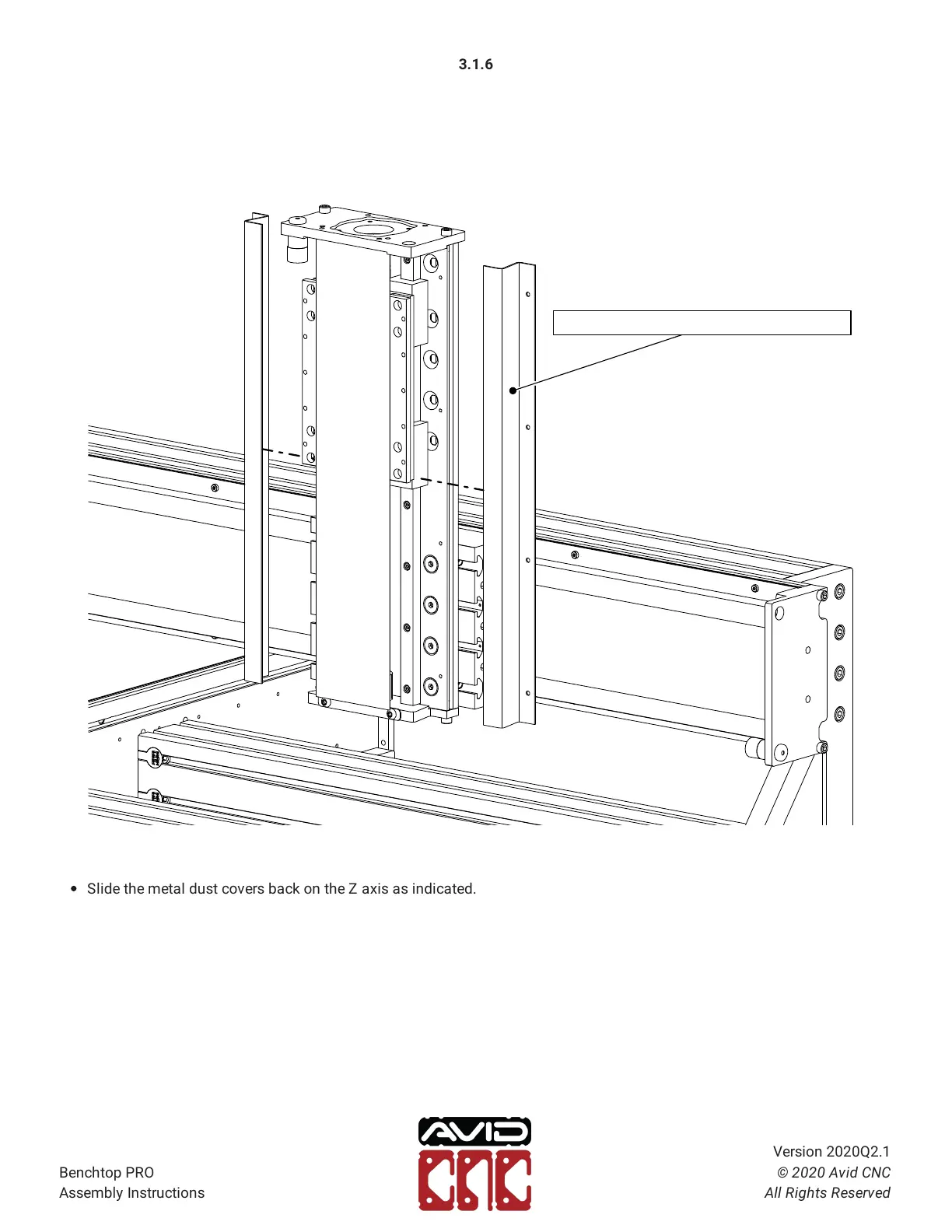 3.1.6

• Slide the metal dust covers back on the Z axis as indicated.

Benchtop PRO
Assembly Instructions

AVID CNC

Version 2020Q2.1
© 2020 Avid CNC
All Rights Reserved