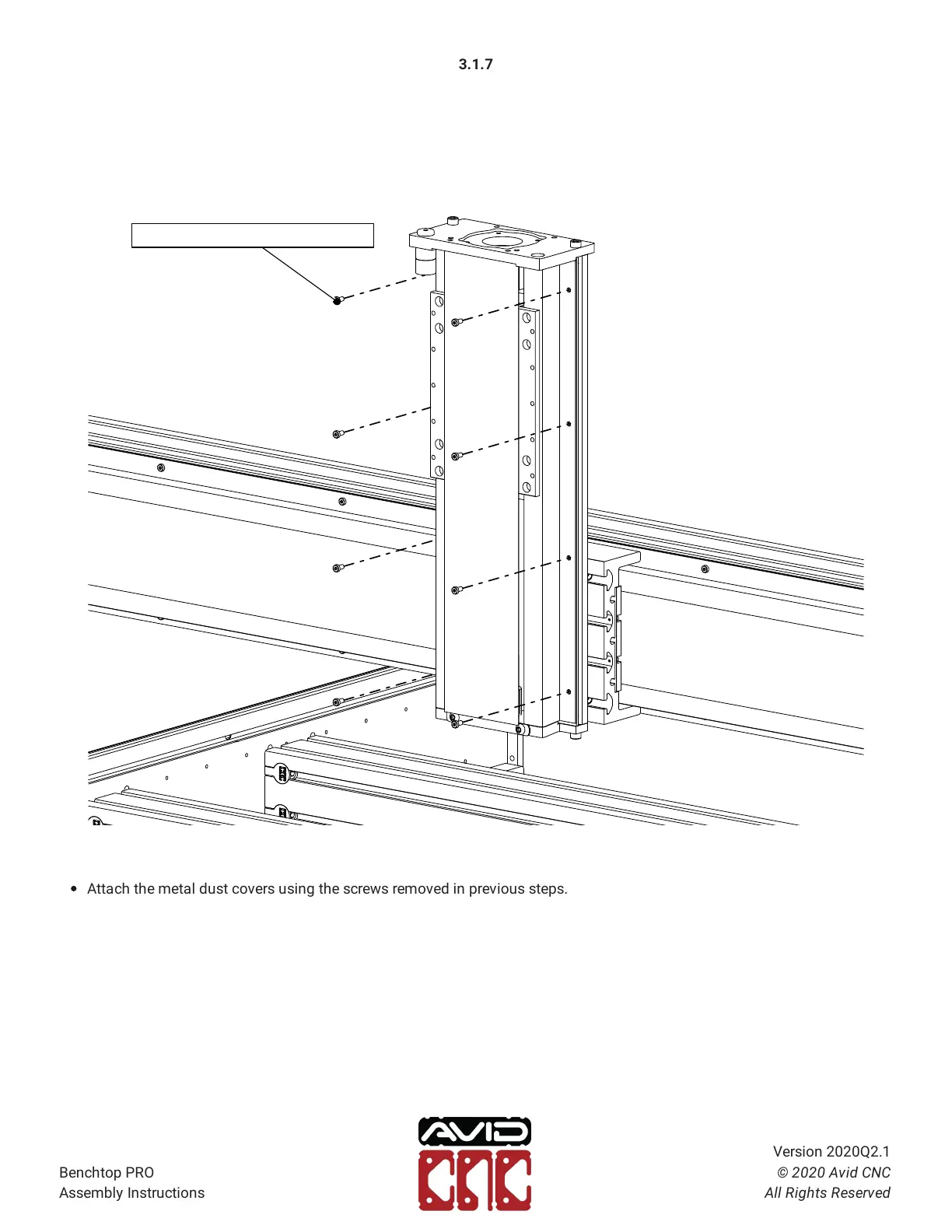 3.1.7

- Attach the metal dust covers using the screws removed in previous steps.

Benchtop PRO
Assembly Instructions

AVID
CNC

Version 2020Q2.1
© 2020 Avid CNC
All Rights Reserved