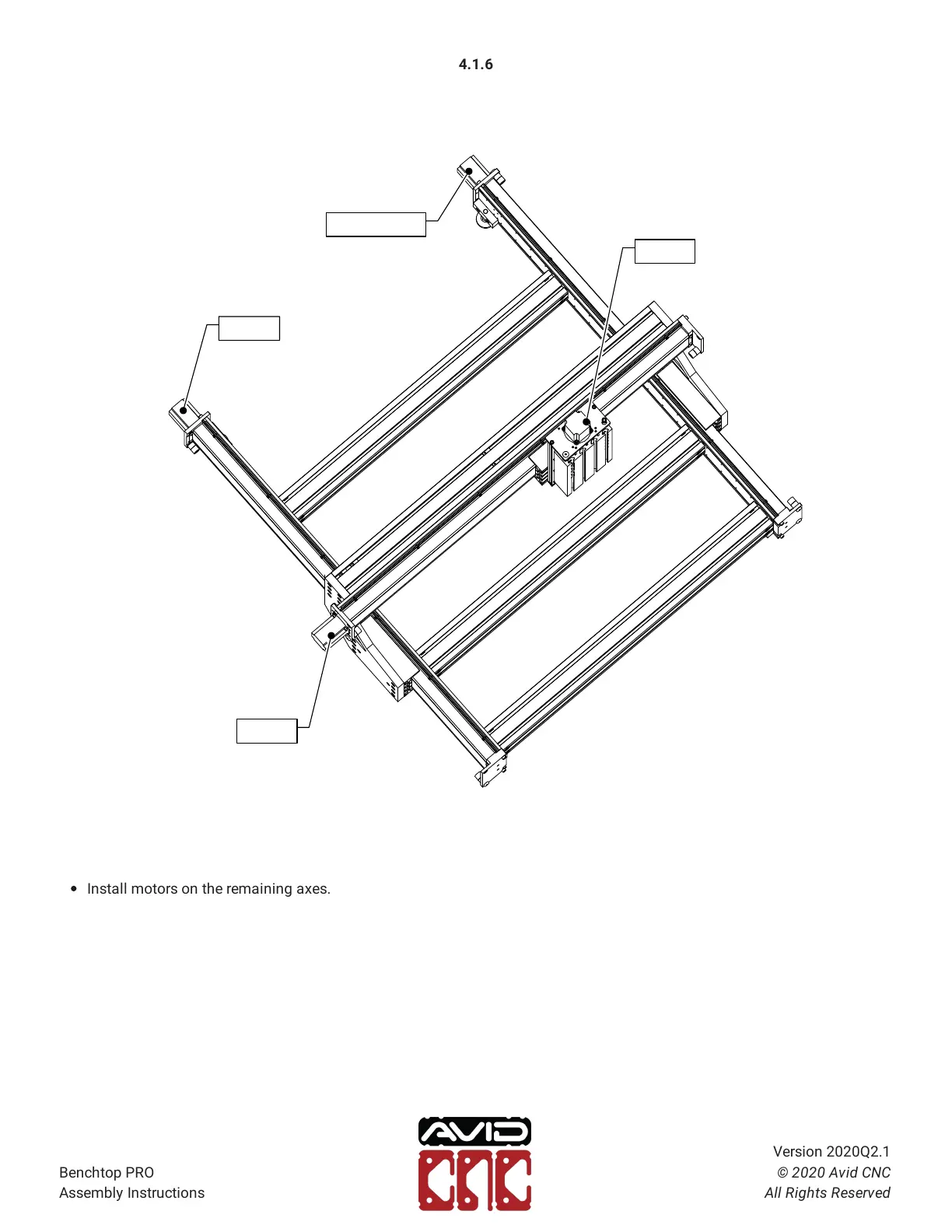 4.1.6

- Install motors on the remaining axes.

Benchtop PRO
Assembly Instructions

AVID
CNC

Version 2020Q2.1
© 2020 Avid CNC
All Rights Reserved