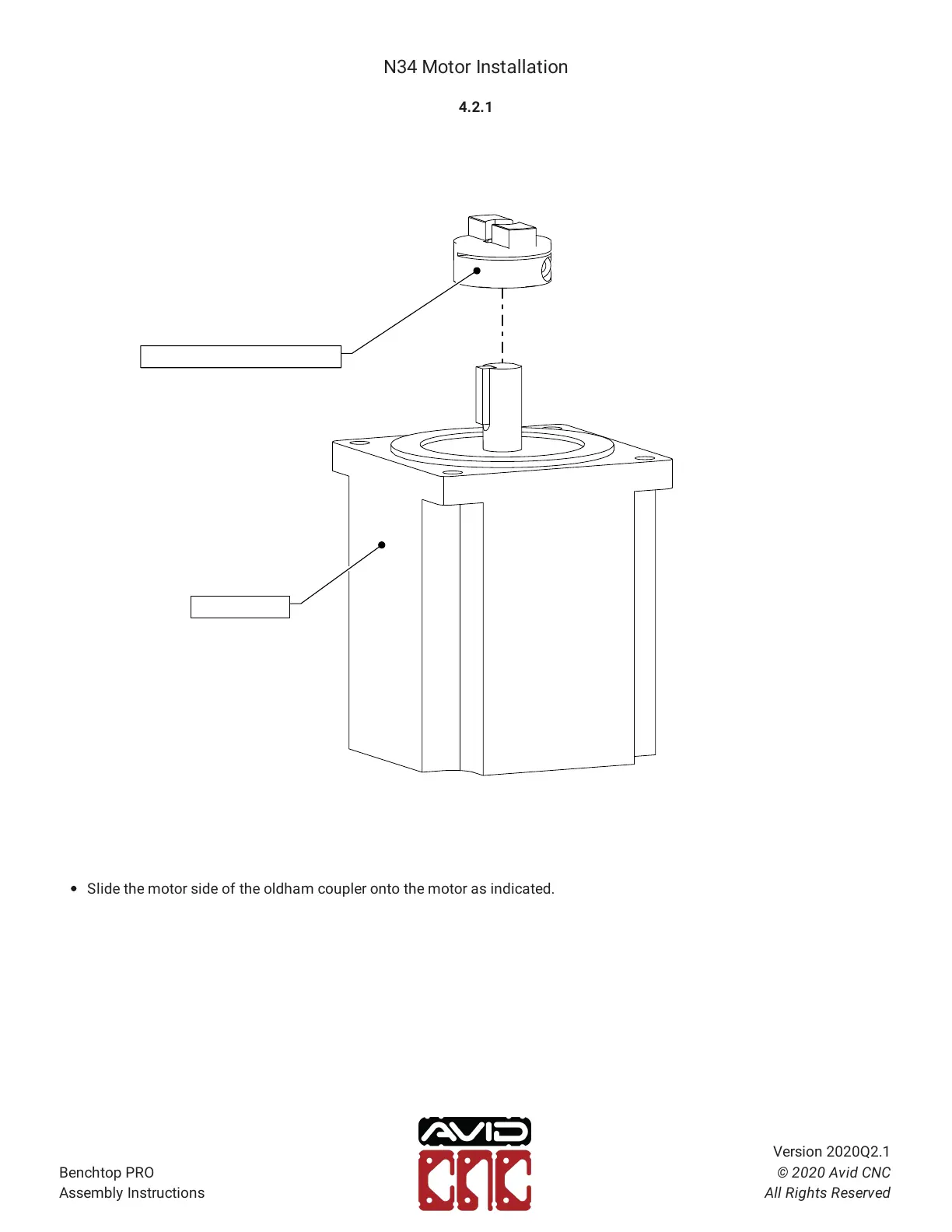 N34 Motor Installation

4.2.1

• Slide the motor side of the oldham coupler onto the motor as indicated.

Benchtop PRO
Assembly Instructions

AVID
CNC

Version 2020Q2.1
© 2020 Avid CNC
All Rights Reserved