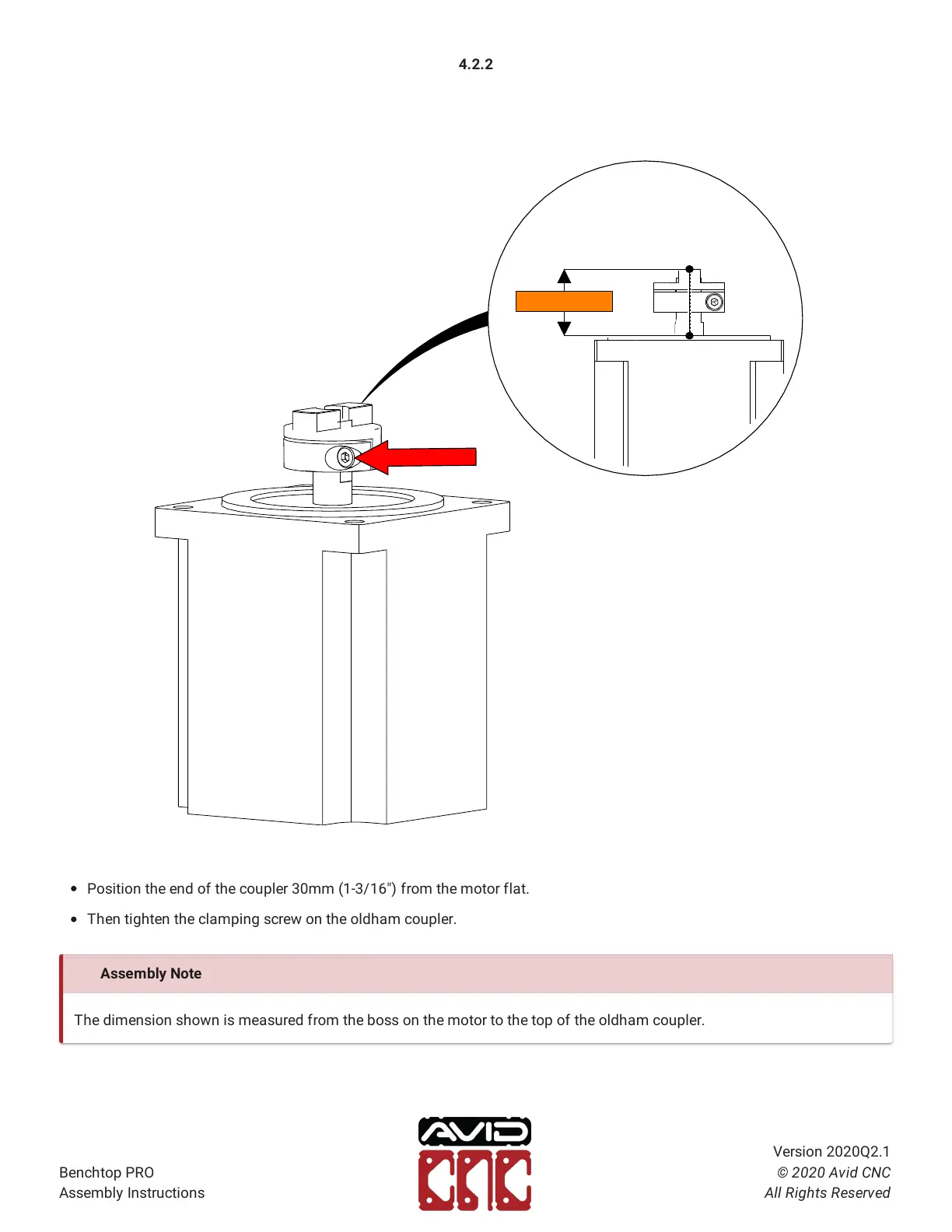 4.2.2

- Position the end of the coupler 30mm (1-3/16") from the motor flat.
- Then tighten the clamping screw on the oldham coupler.

Assembly Note

The dimension shown is measured from the boss on the motor to the top of the oldham coupler.

Benchtop PRO
Assembly Instructions

AVID CNC

Version 2020Q2.1
© 2020 Avid CNC
All Rights Reserved