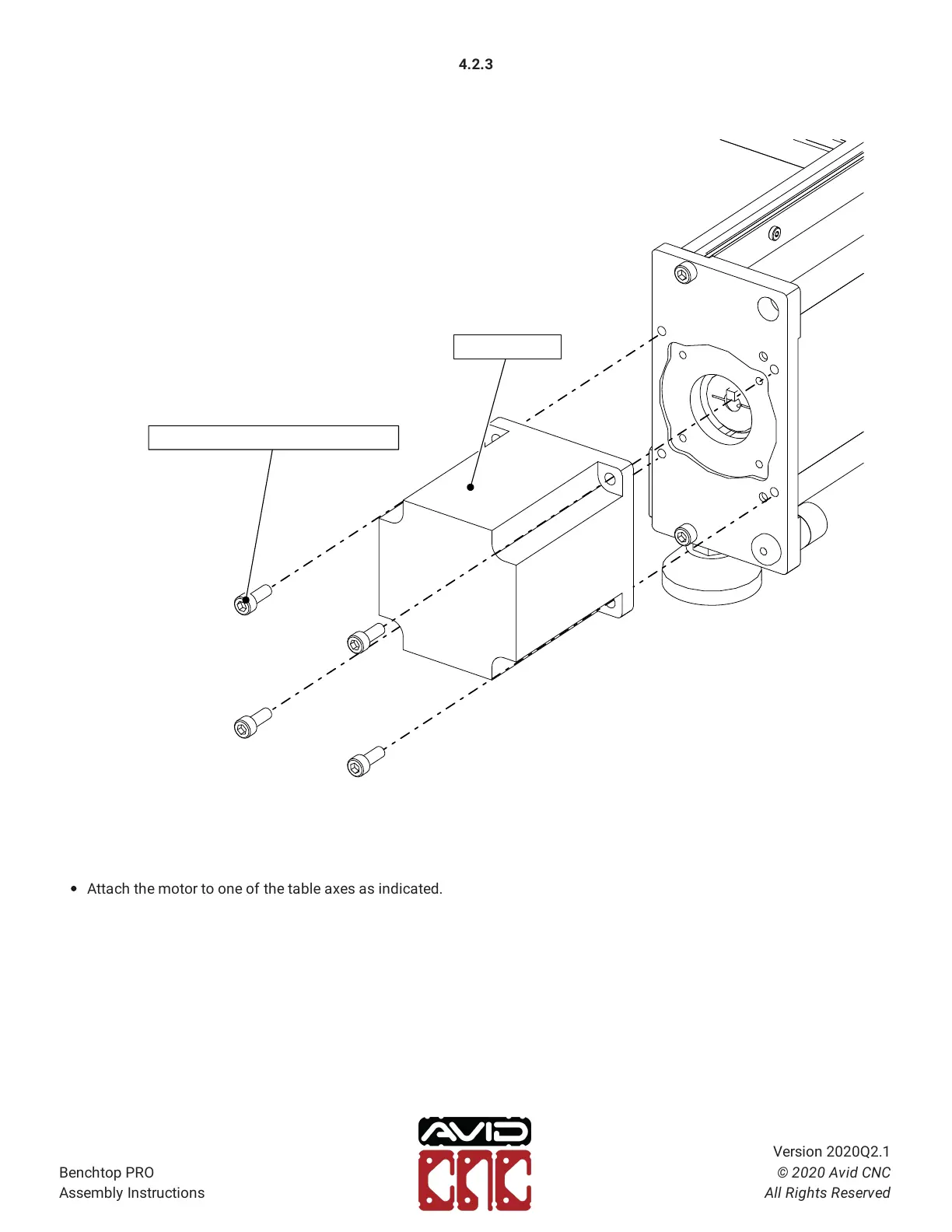 4.2.3

• Attach the motor to one of the table axes as indicated.

Benchtop PRO
Assembly Instructions

AVID
CNC

Version 2020Q2.1
© 2020 Avid CNC
All Rights Reserved