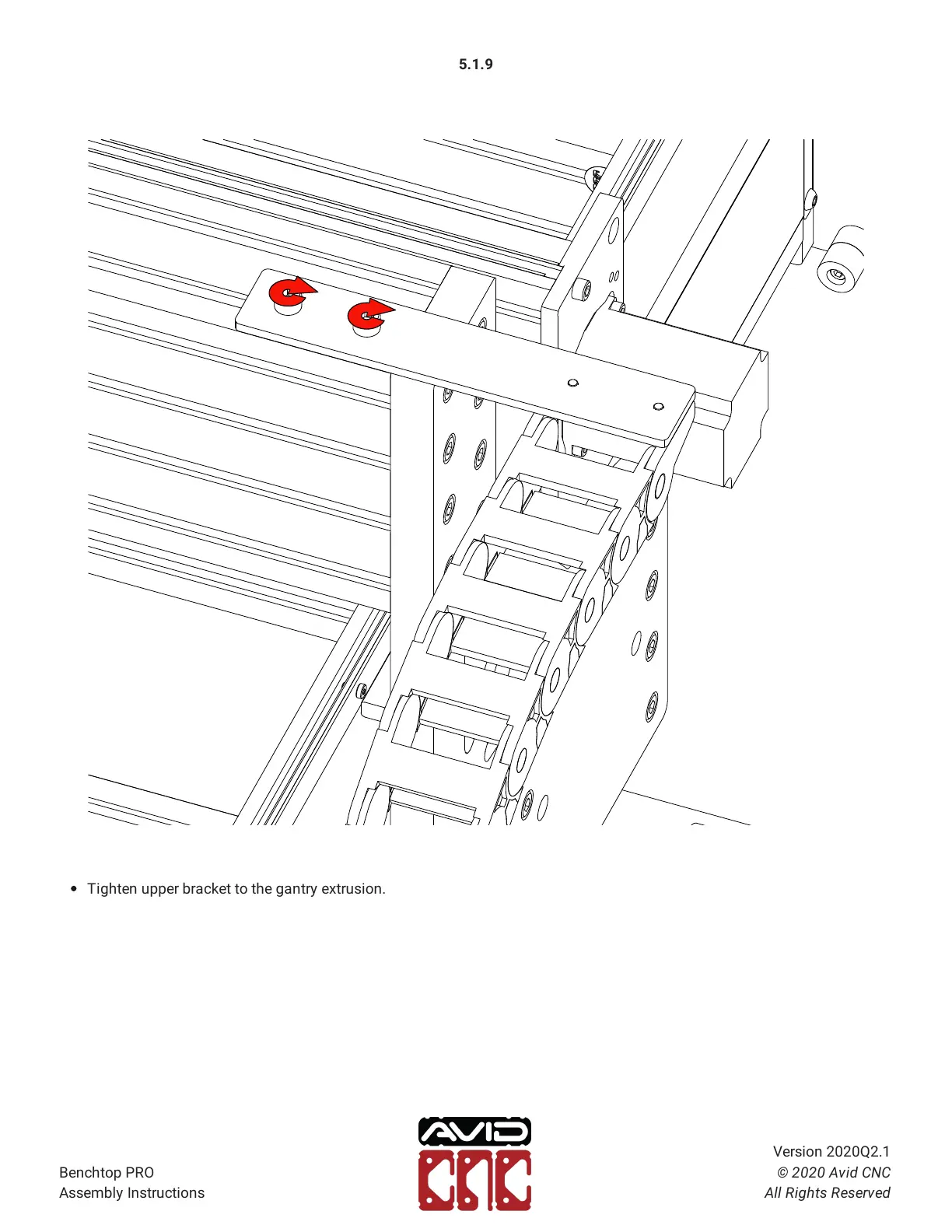 5.1.9

• Tighten upper bracket to the gantry extrusion.

Benchtop PRO
Assembly Instructions

AVID
CNC

Version 2020Q2.1
© 2020 Avid CNC
All Rights Reserved