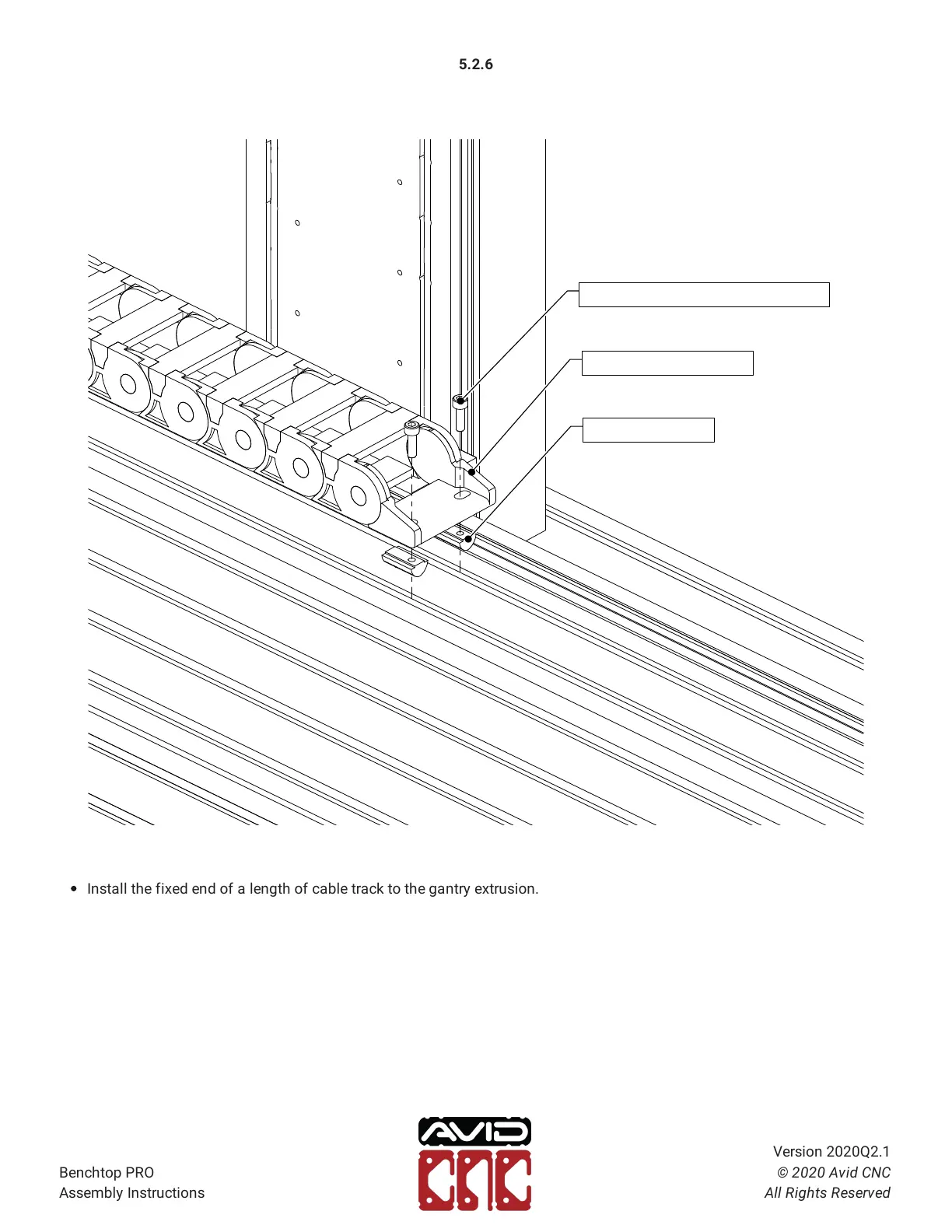 5.2.6

• Install the fixed end of a length of cable track to the gantry extrusion.

Benchtop PRO
Assembly Instructions

AVID
CNC

Version 2020Q2.1
© 2020 Avid CNC
All Rights Reserved