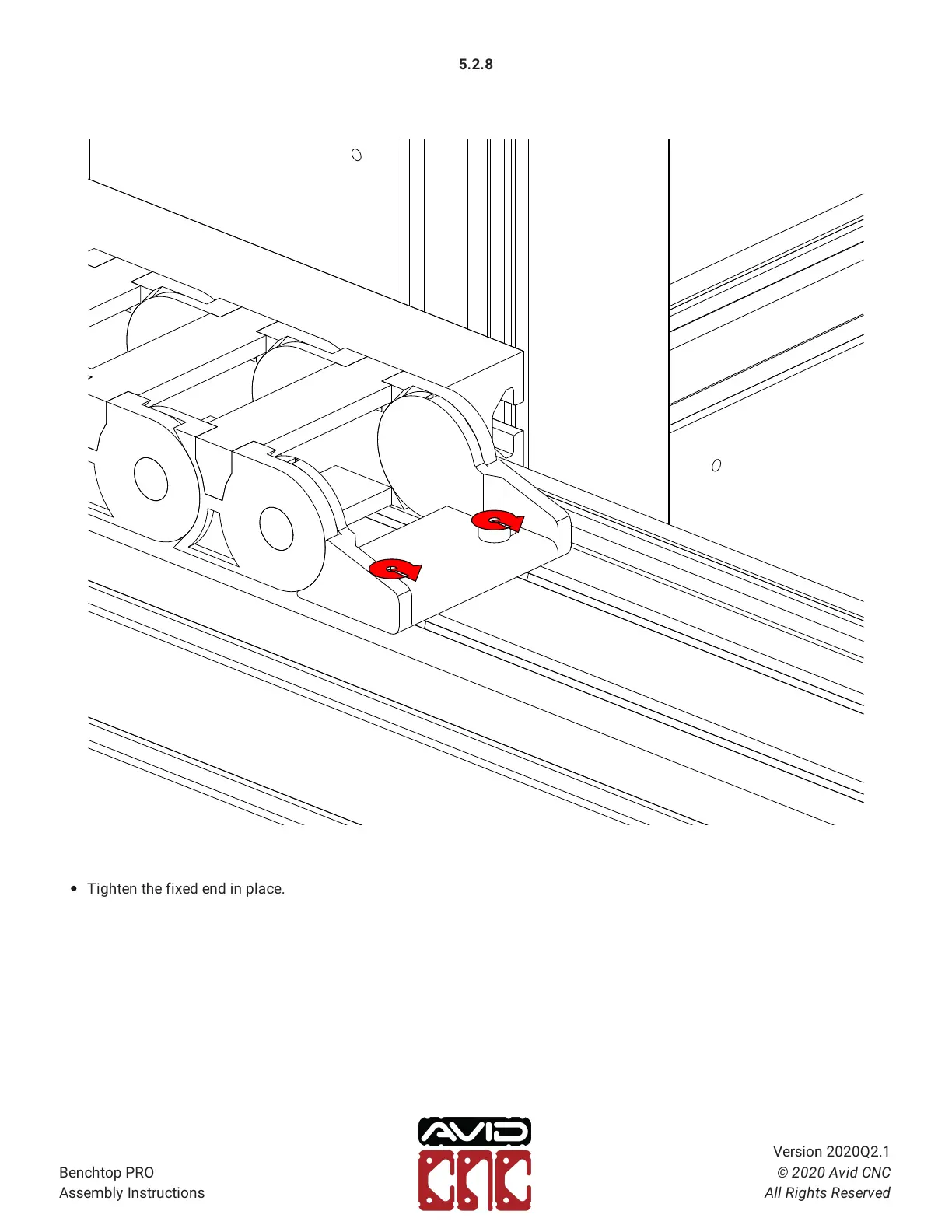 5.2.8

• Tighten the fixed end in place.

Benchtop PRO
Assembly Instructions

AVID
CNC

Version 2020Q2.1
© 2020 Avid CNC
All Rights Reserved