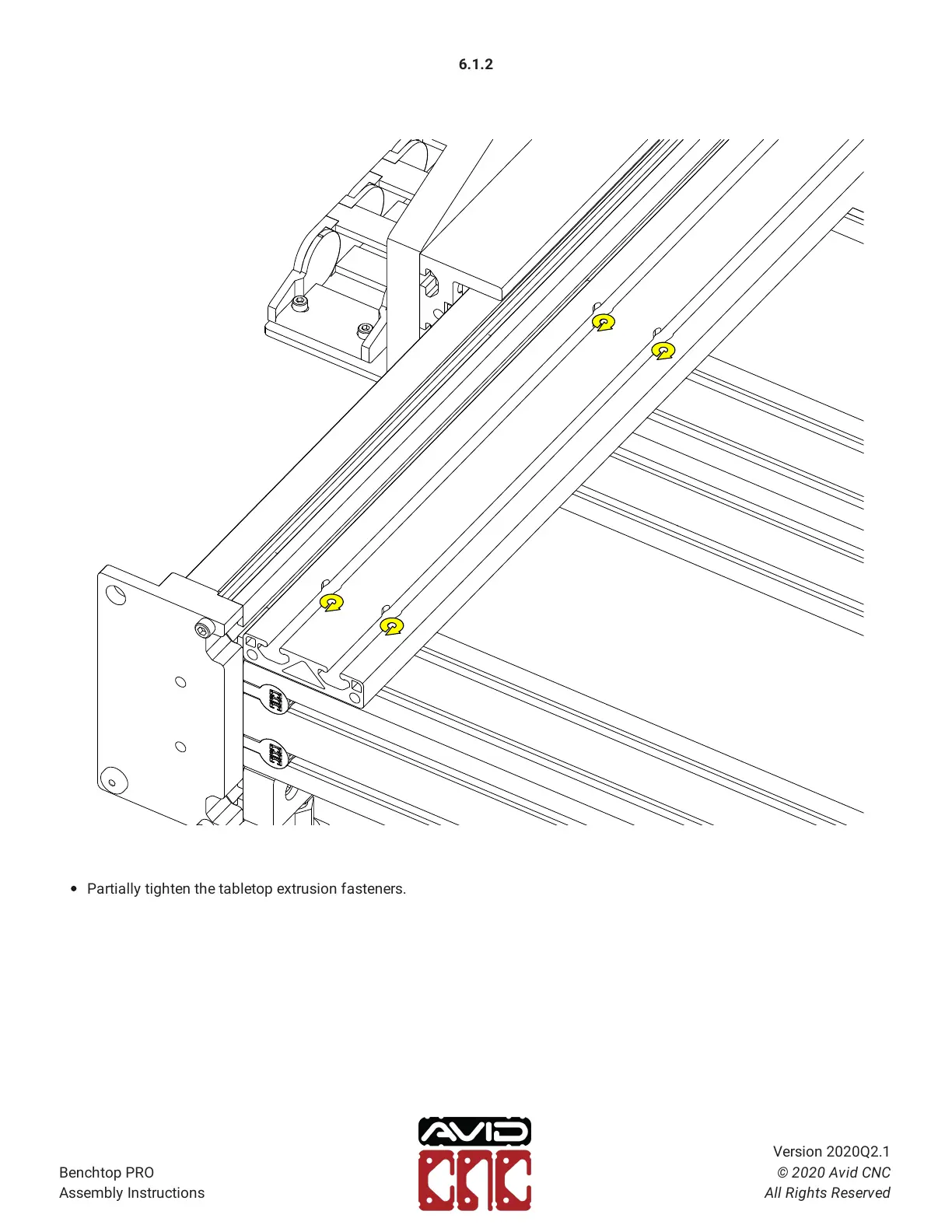 6.1.2

• Partially tighten the tabletop extrusion fasteners.

Benchtop PRO
Assembly Instructions

AVID CNC

Version 2020Q2.1
© 2020 Avid CNC
All Rights Reserved