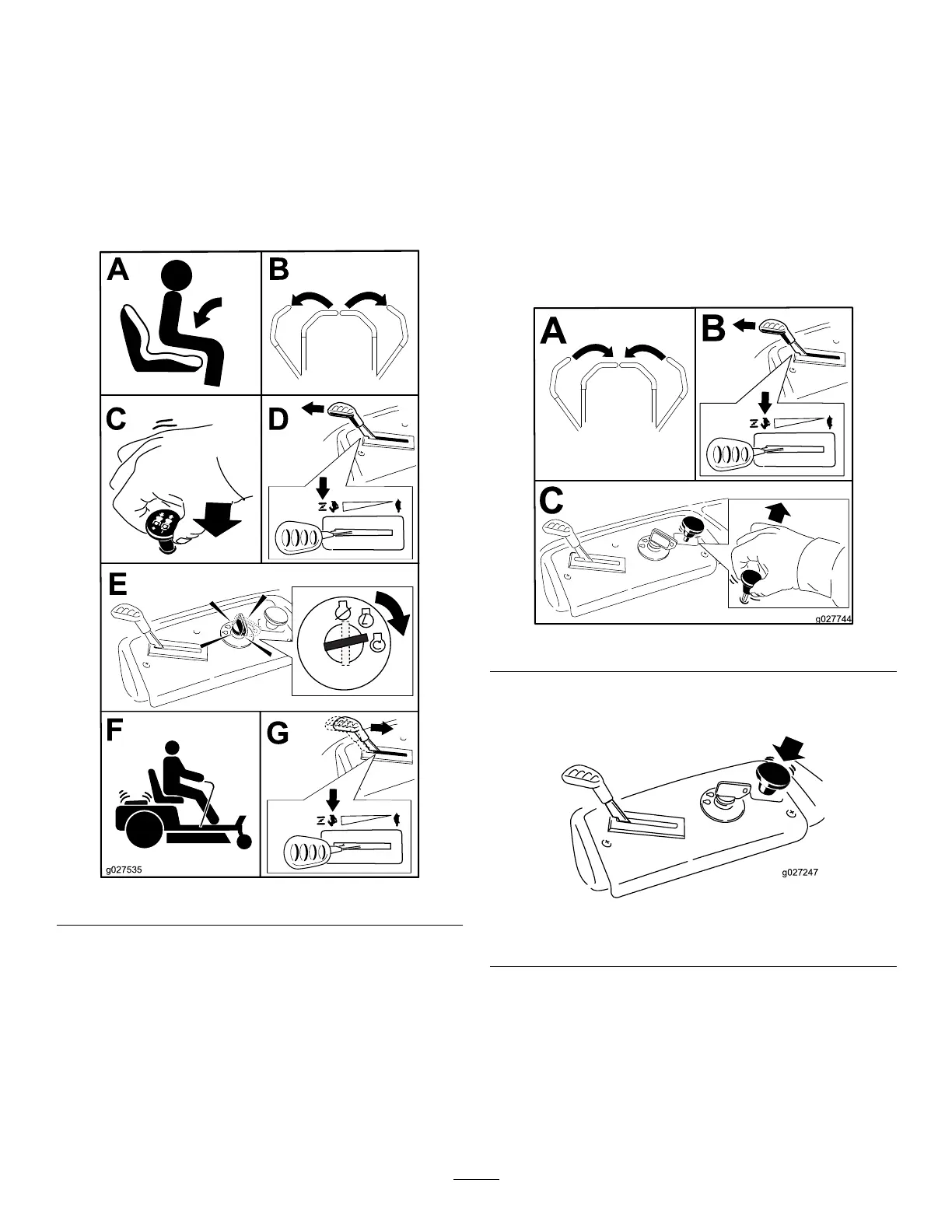 A
B
C
D
E
F
G
g027535

A
B
C
g027744

g027247