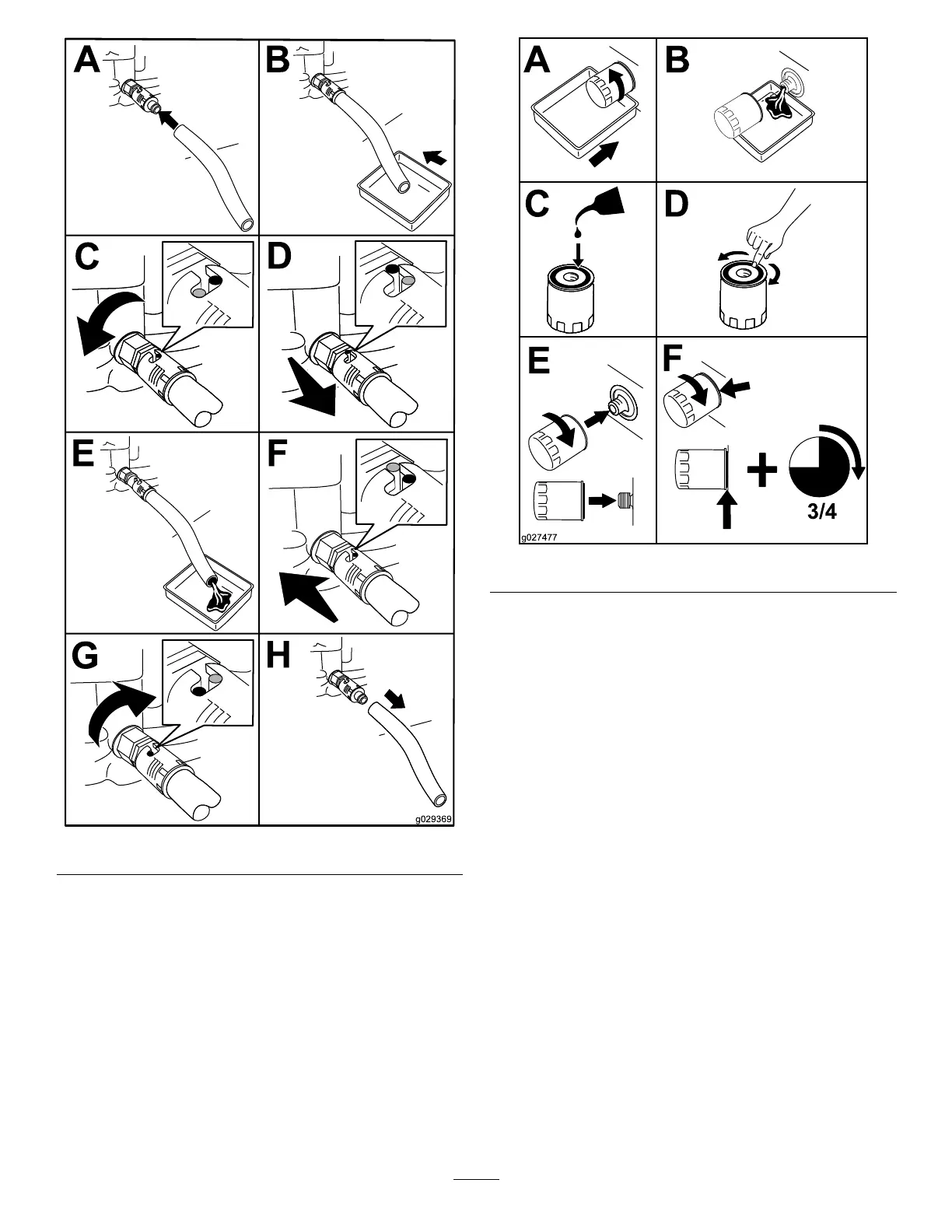 A

B

C

D

E

F

G

H

g029369

A

B

C

D

E

F

3/4

g027477