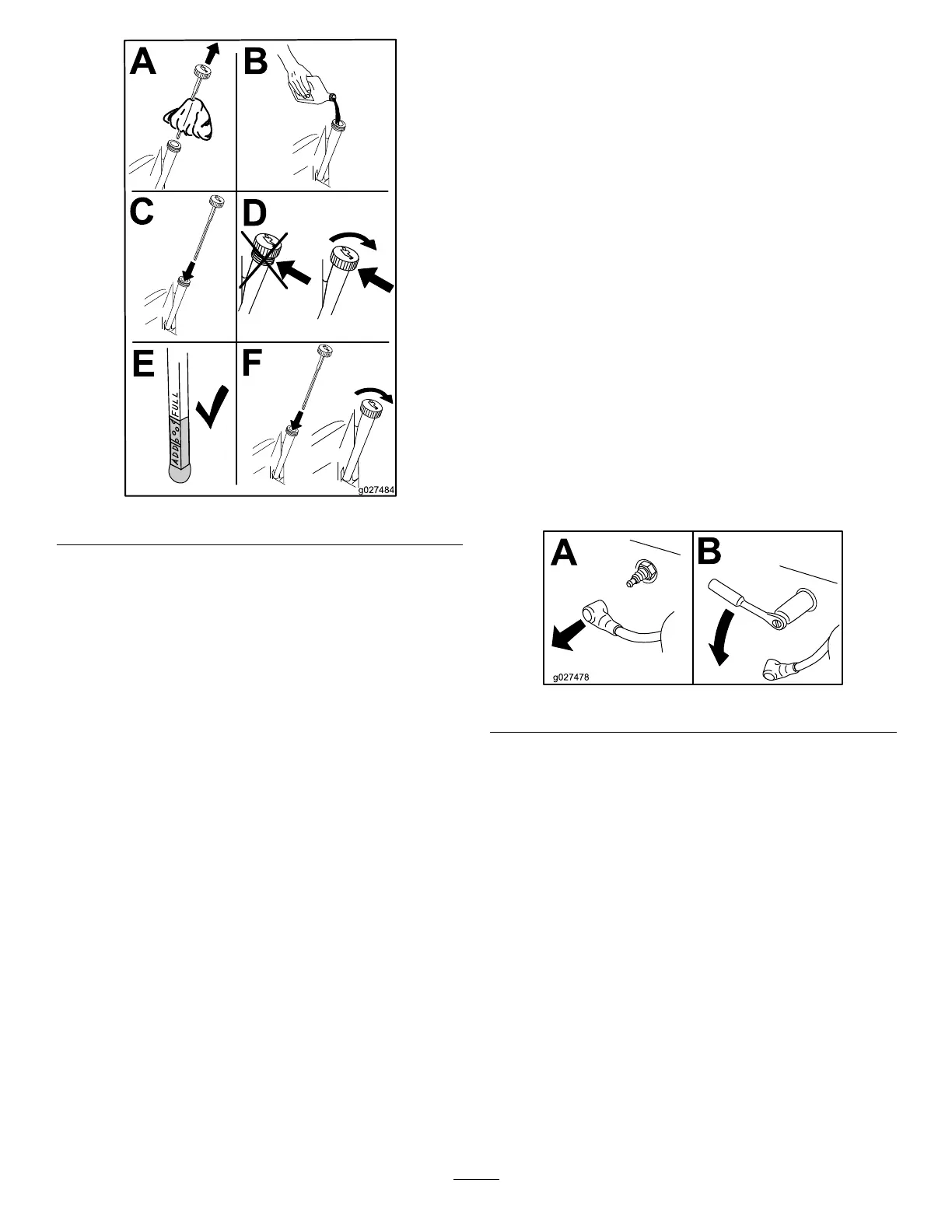 A
B
C
D
E
ADD
FULL
F
g027484

A
B
g027478