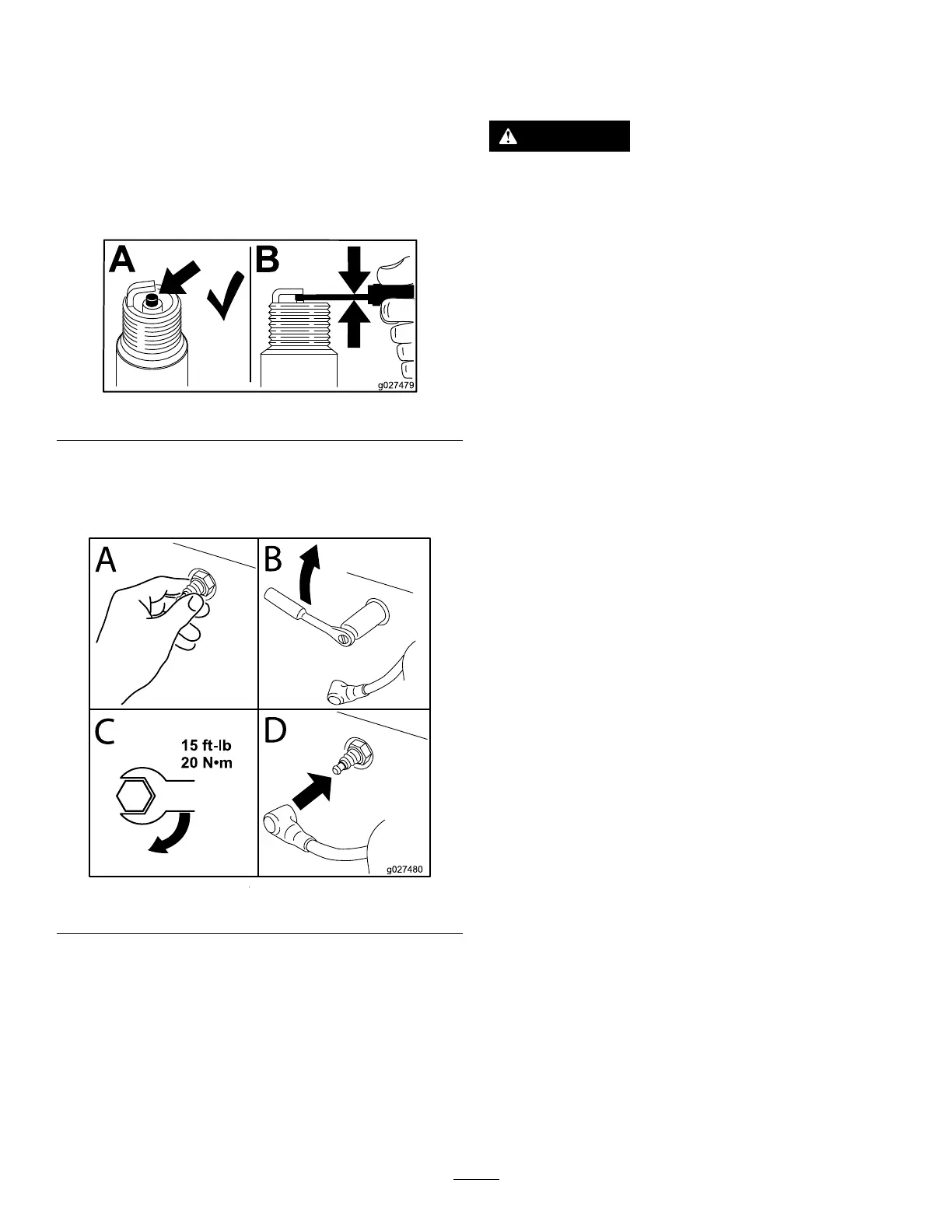 A

B

g027479

A

B

C

15 ft-lb
20 N•m

D

g027480