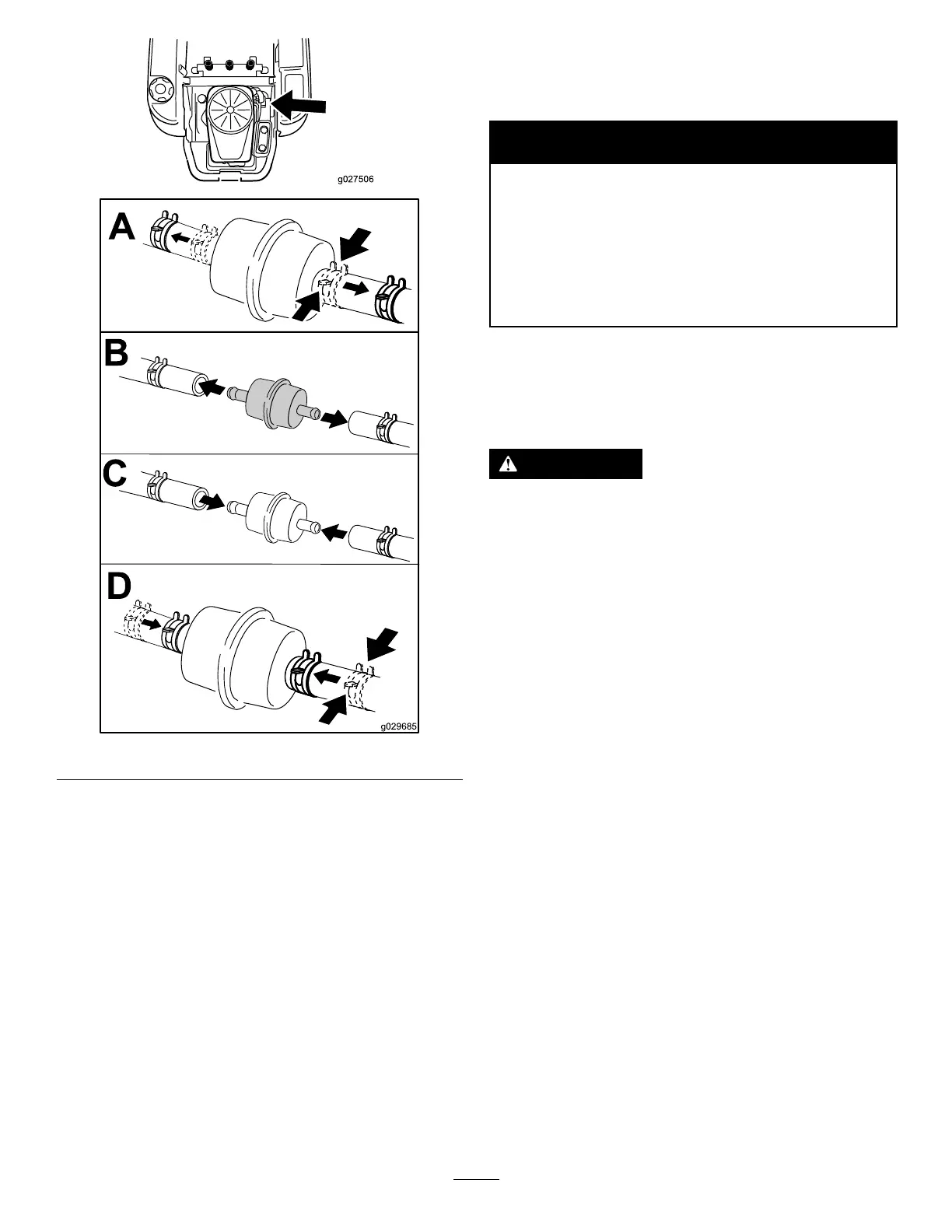 g027506

A

B

C

D

g029685