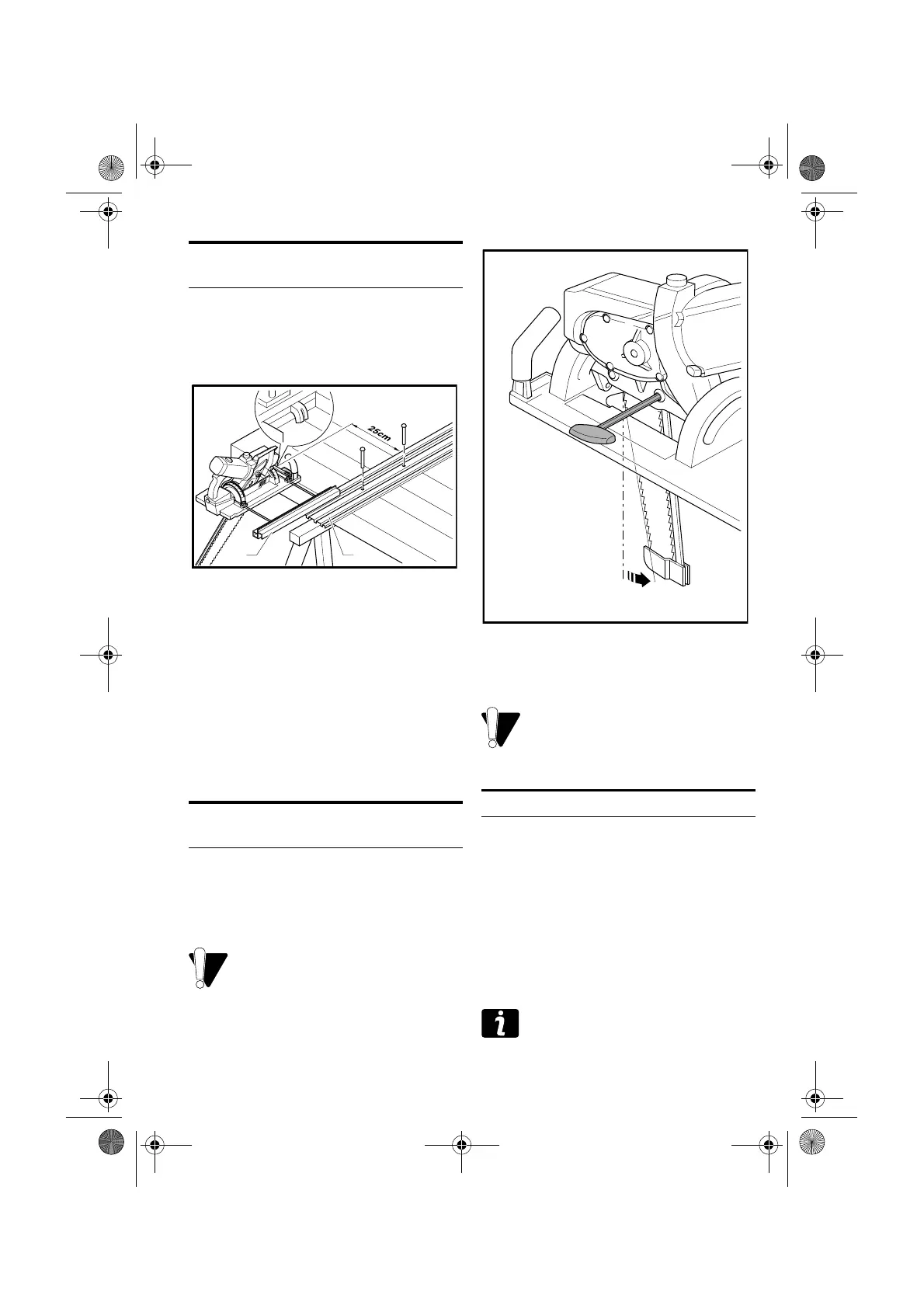 25cm