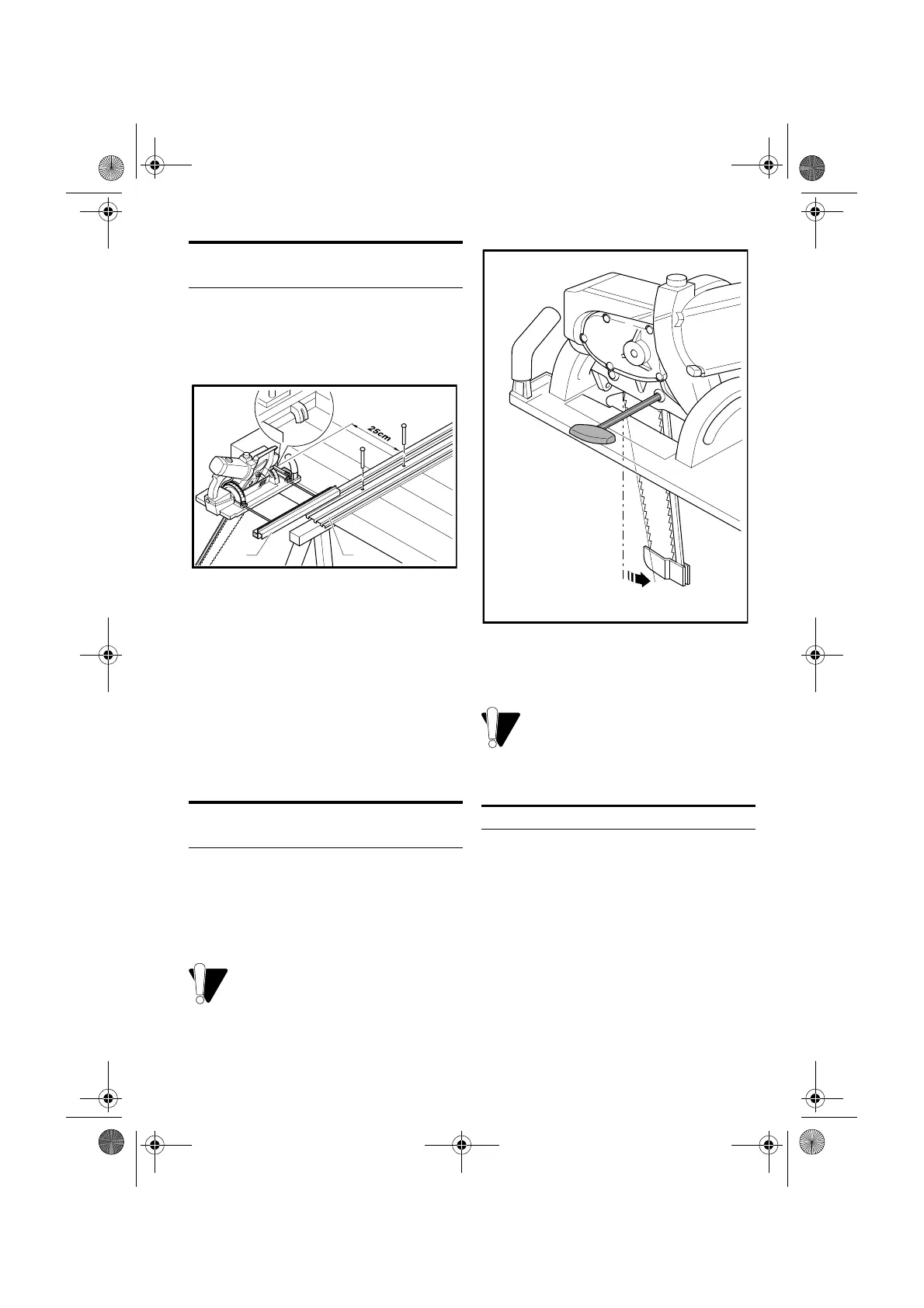 25cm