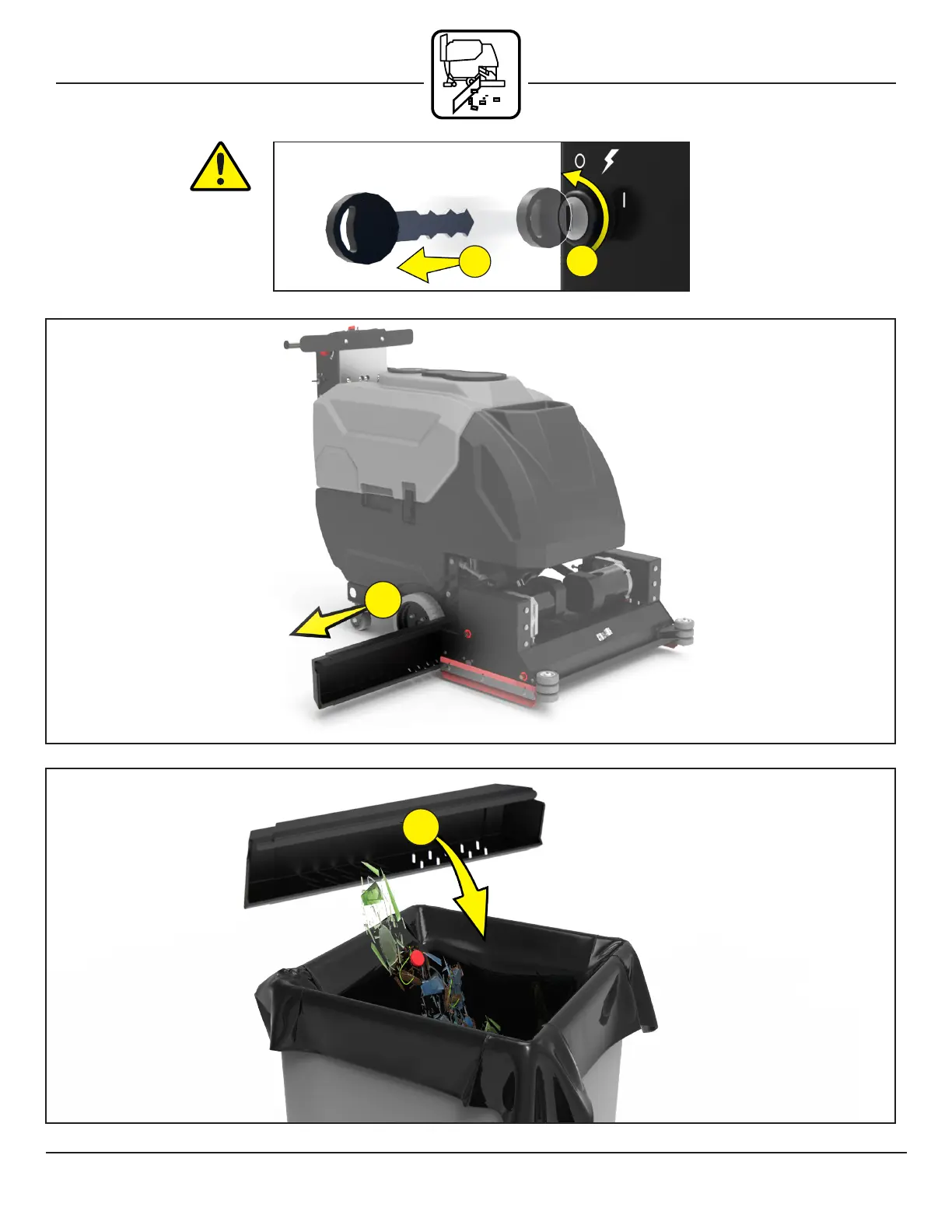 O

I