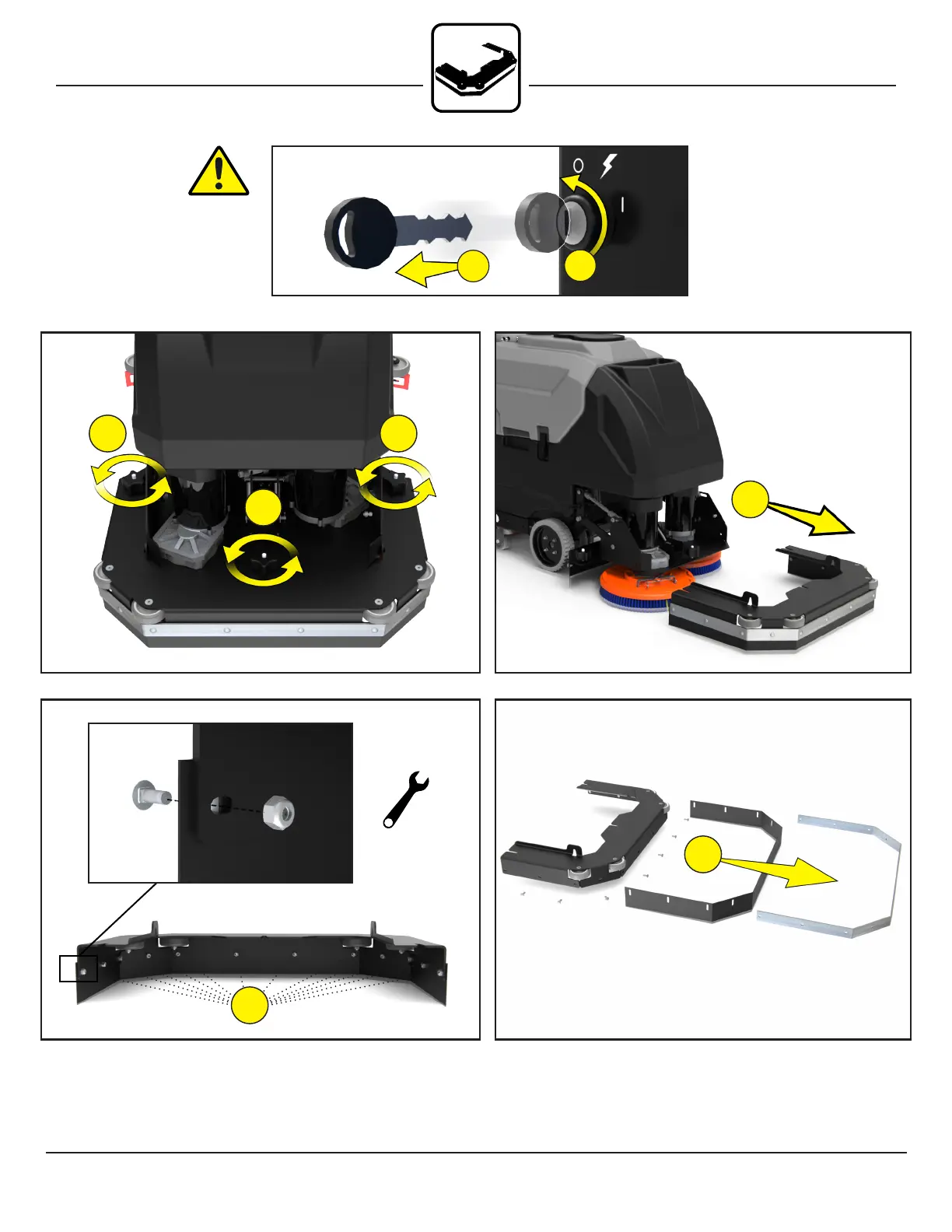 O

I