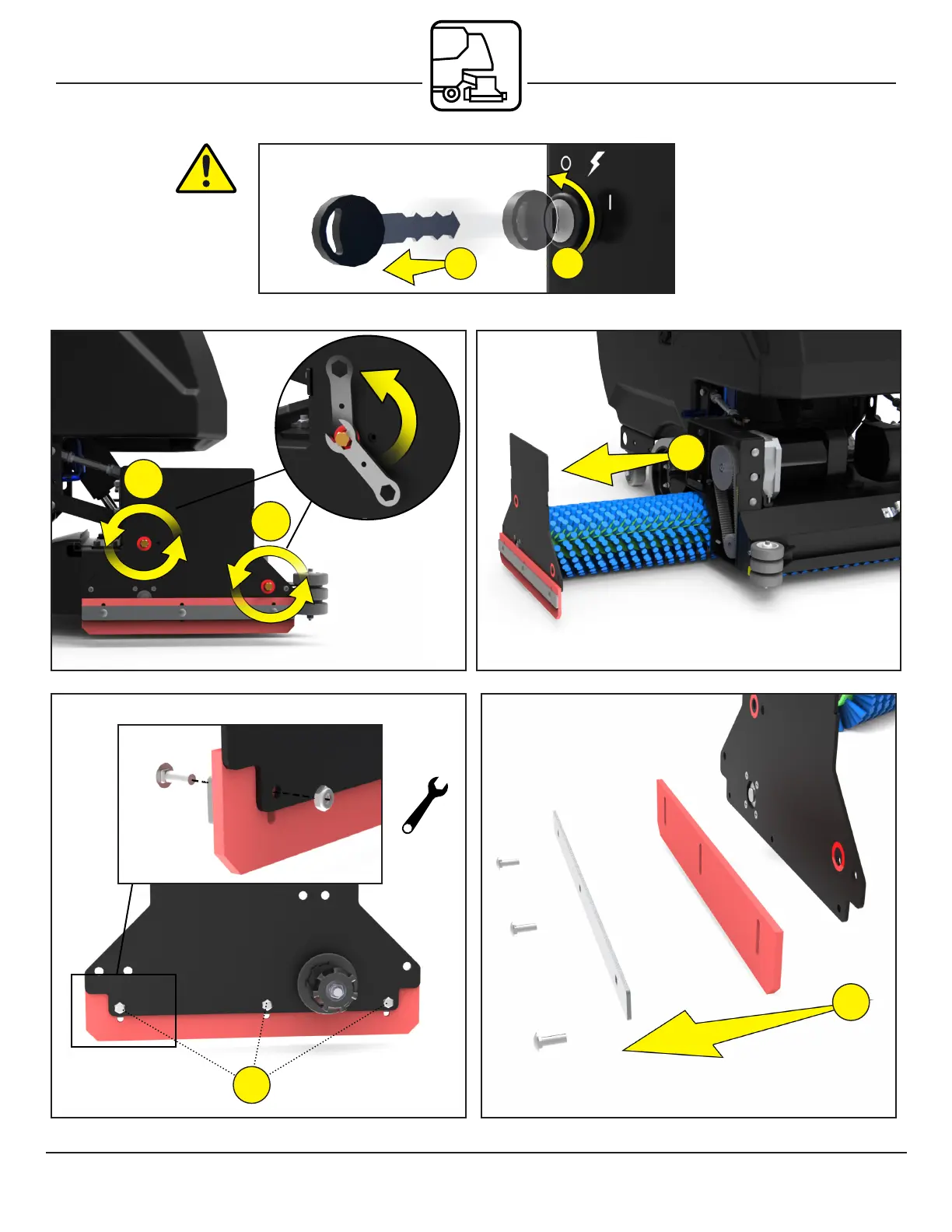 O

I