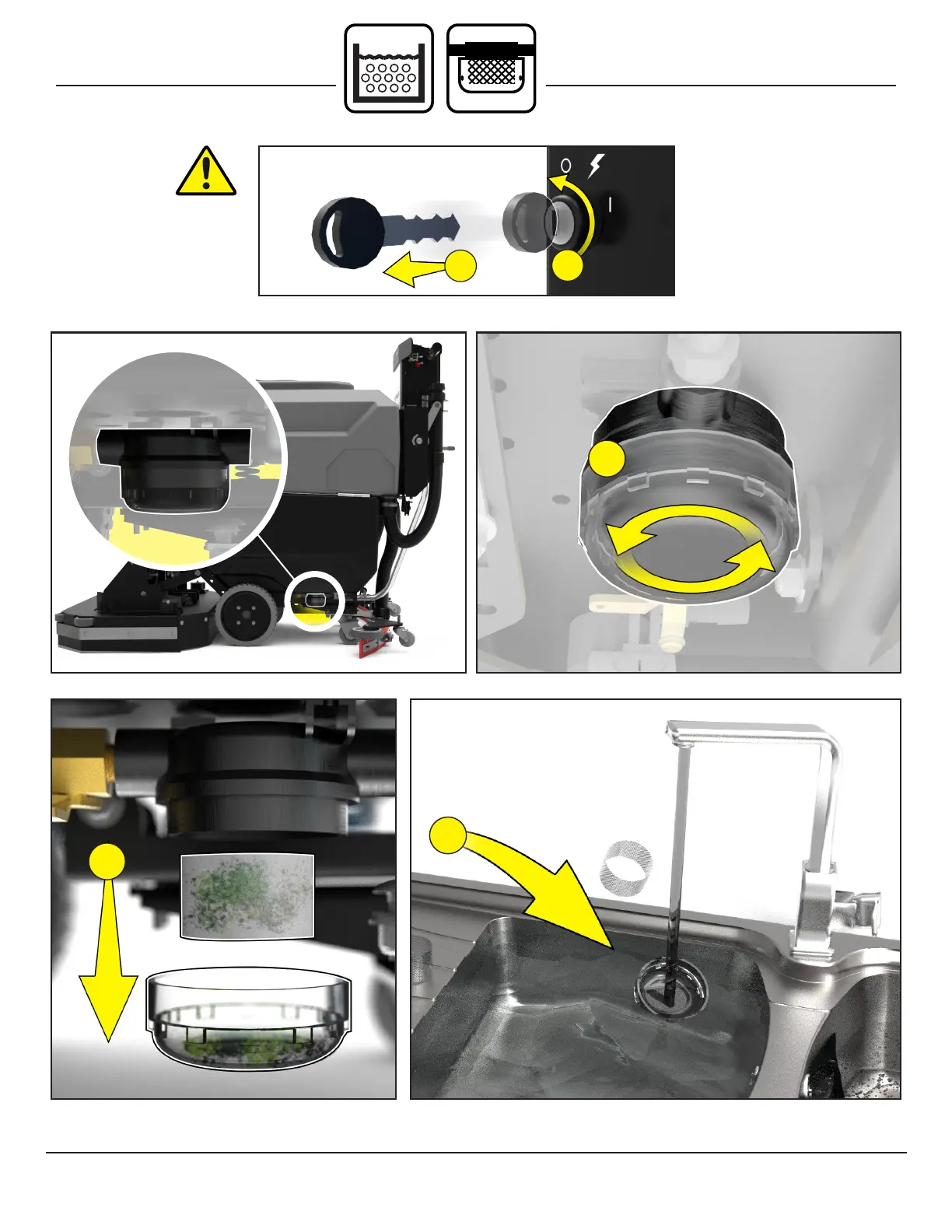 O

I