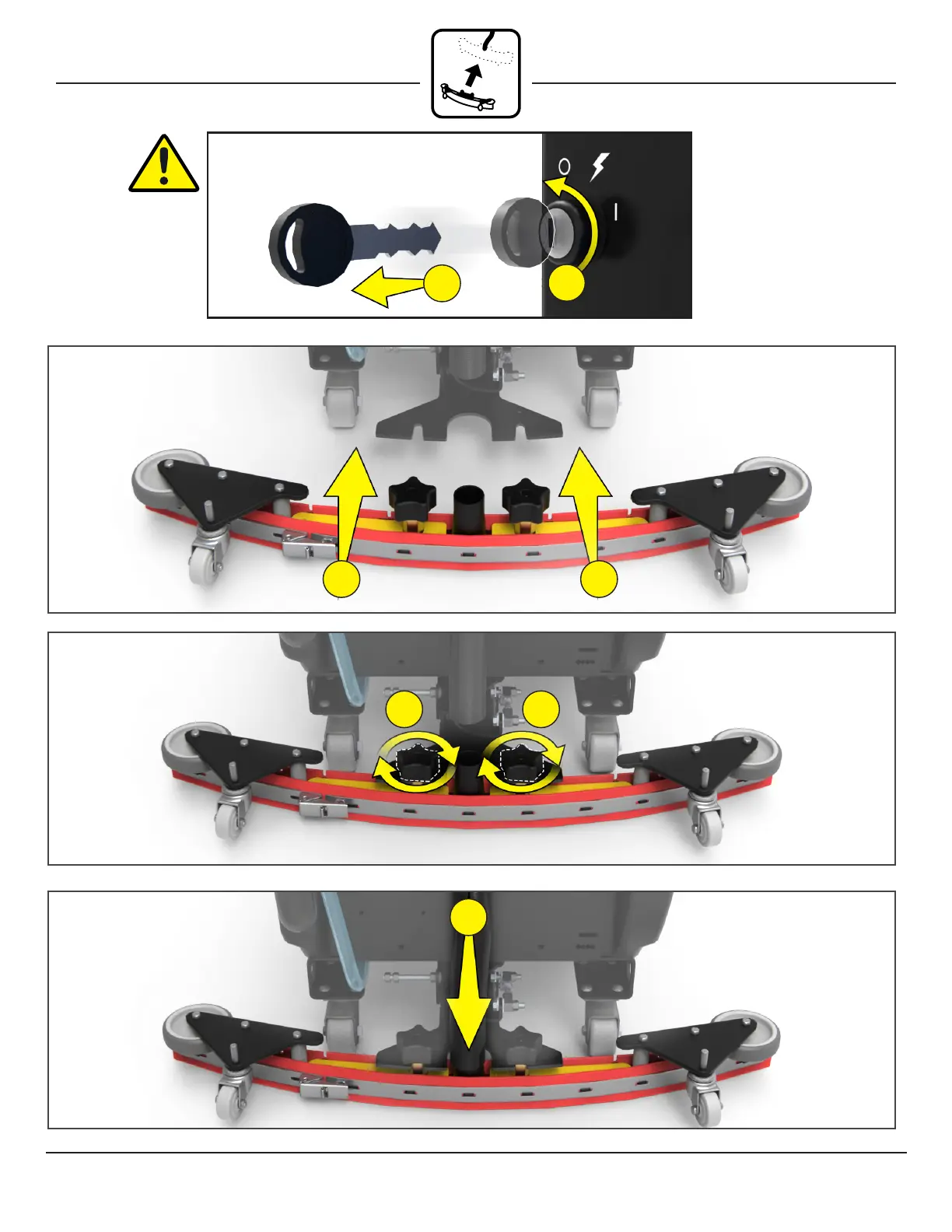 O

I