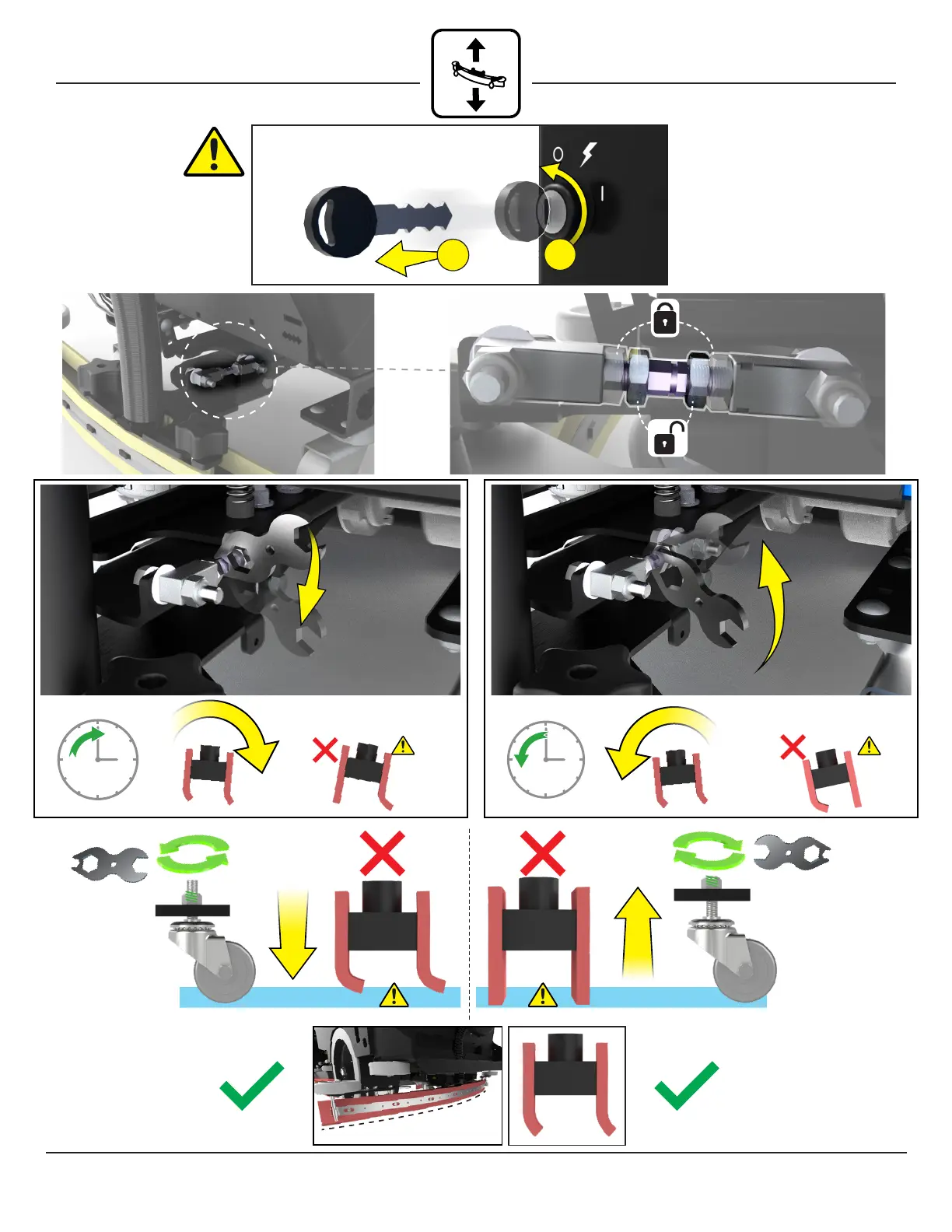 O
I