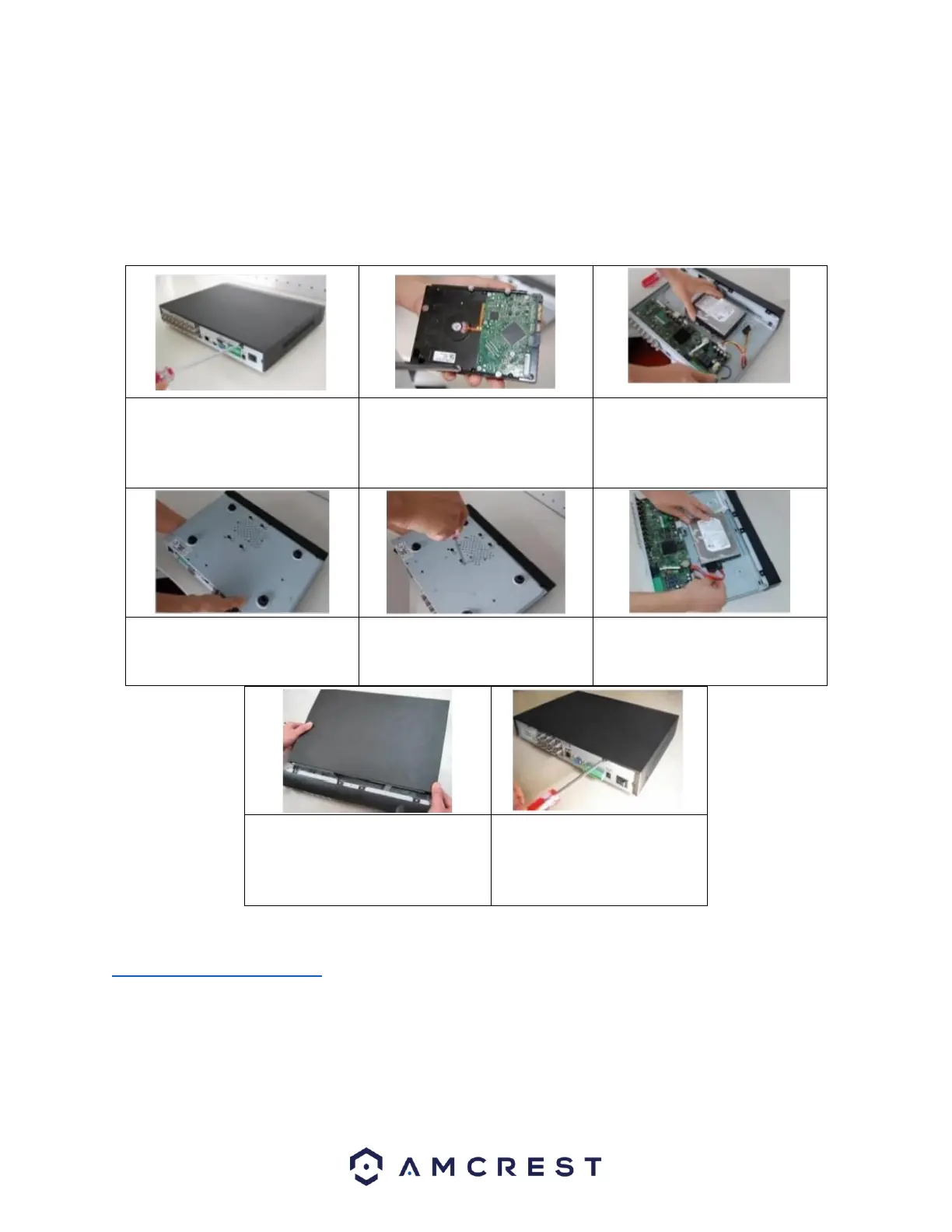 AMCREST