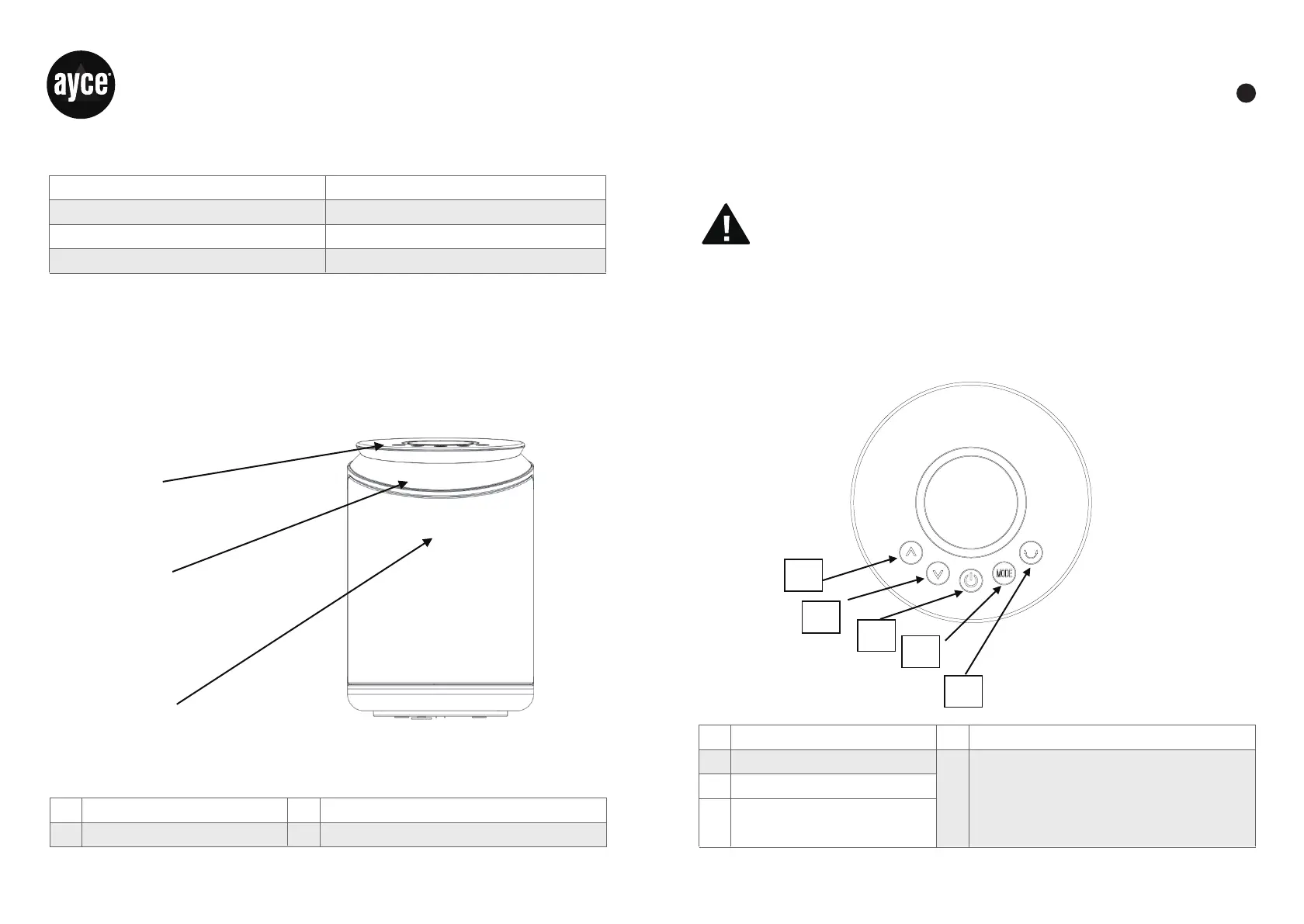 ayce

MODE