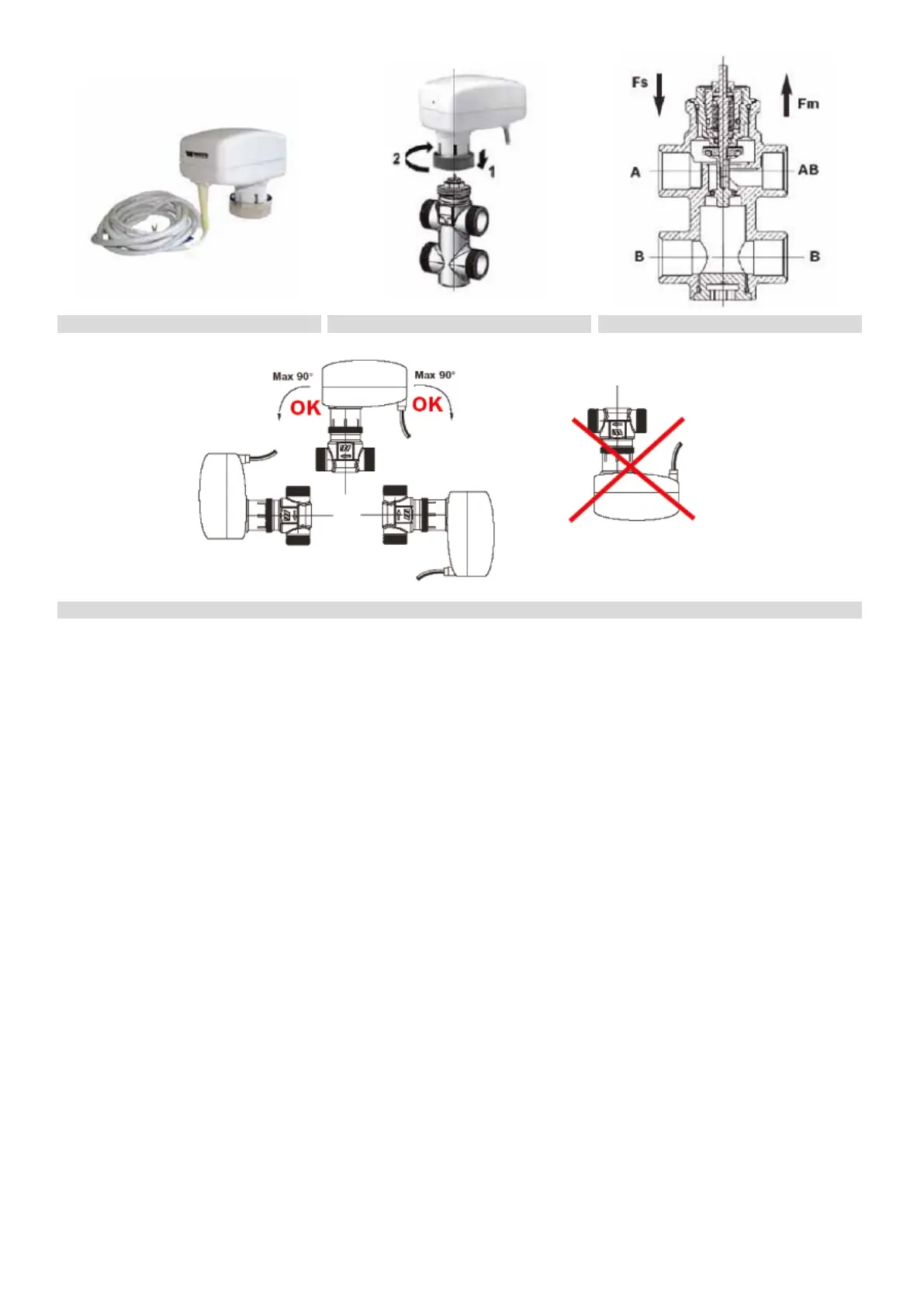 2
1

Fs
Fm
A
AB
B
B

Max 90°
OK
Max 90°
OK