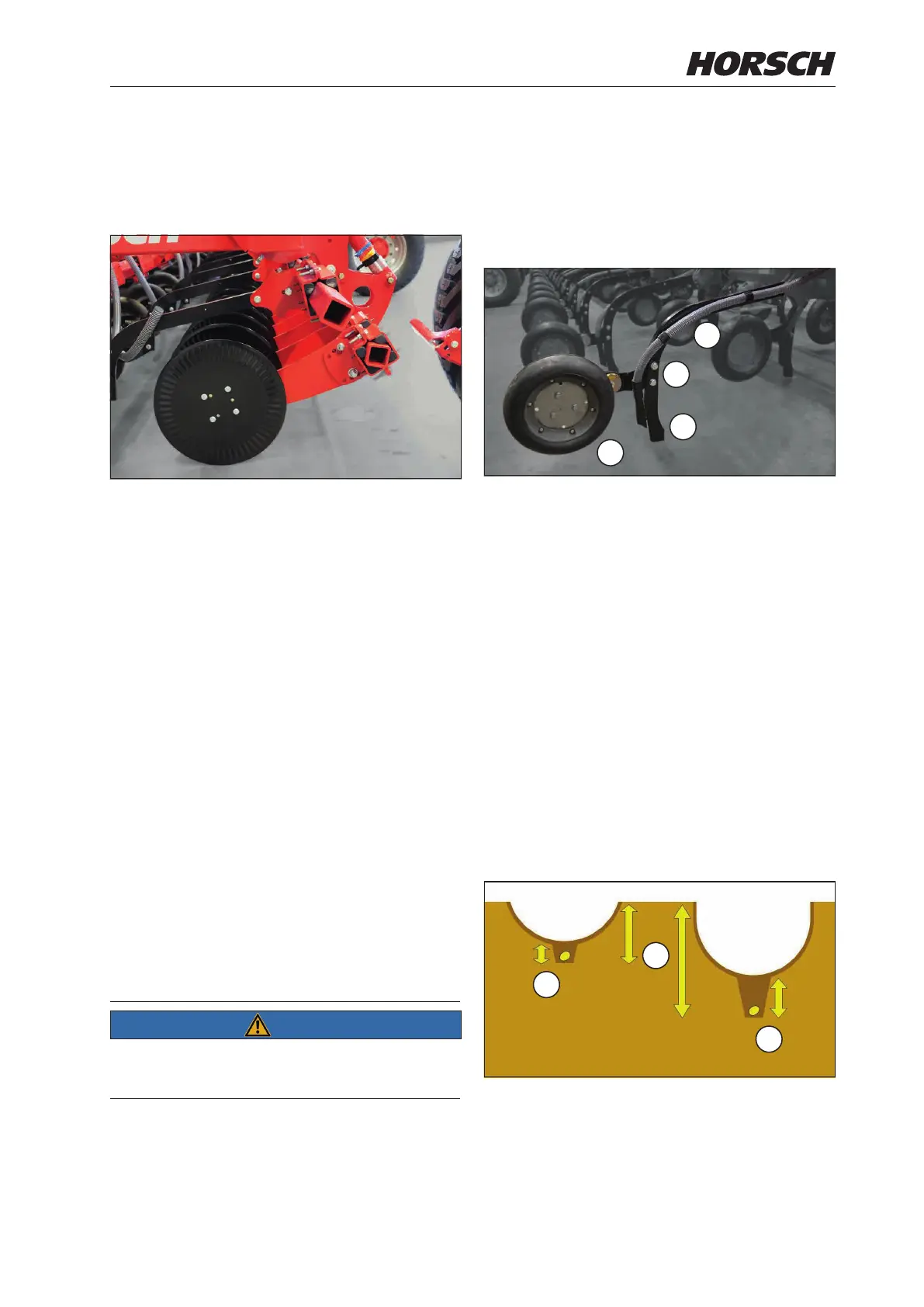 HORSCH